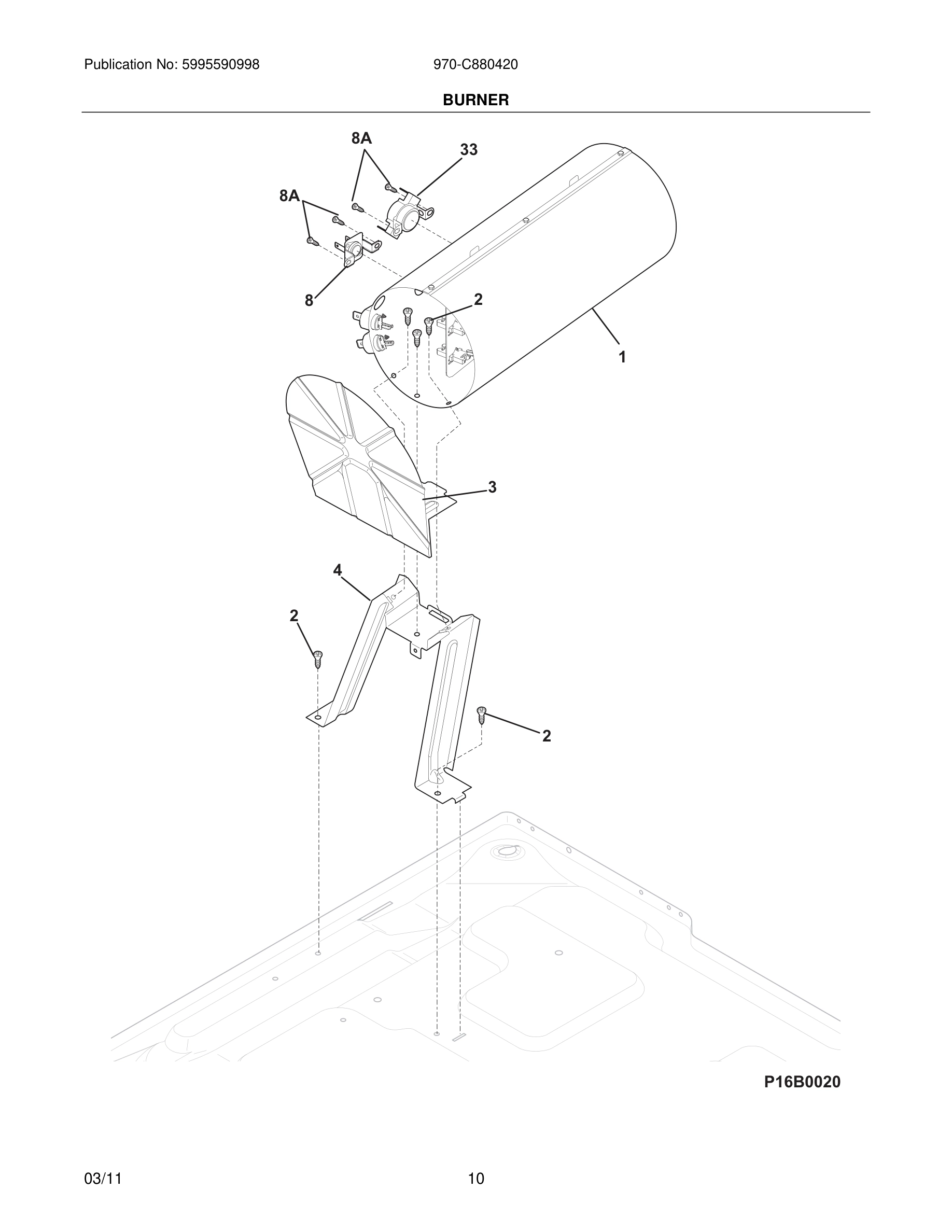 Publication No: 5995590998 970-C880420

BURNER

8A
33
8A
8
2
1
3
4
2
2

P16B0020

03/11 10