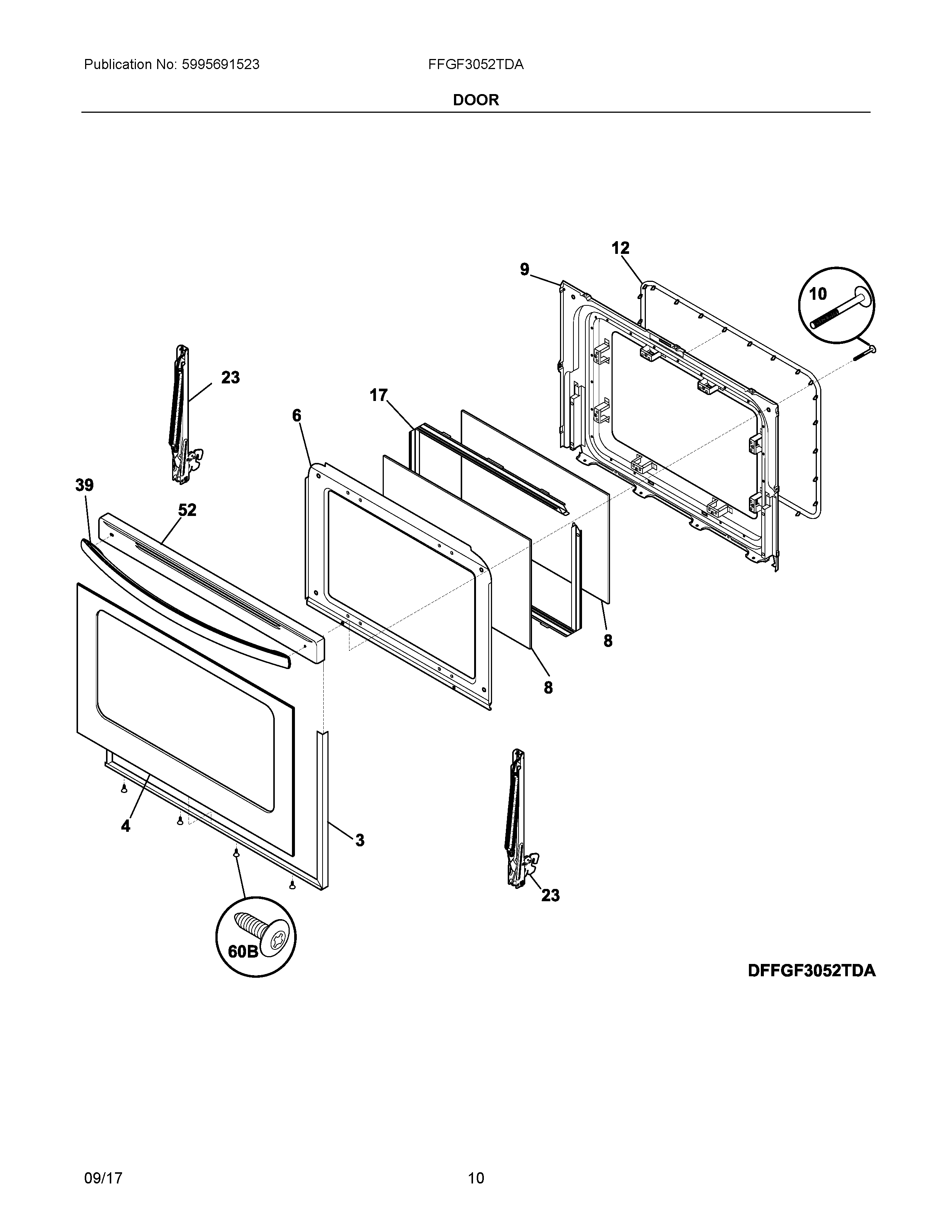 Publication No: 5995691523

FFGF3052TDA

DOOR

12

9

10

23

17

6

39

52

8

8

4

3

23

60B

DFFGF3052TDA

09/17

10