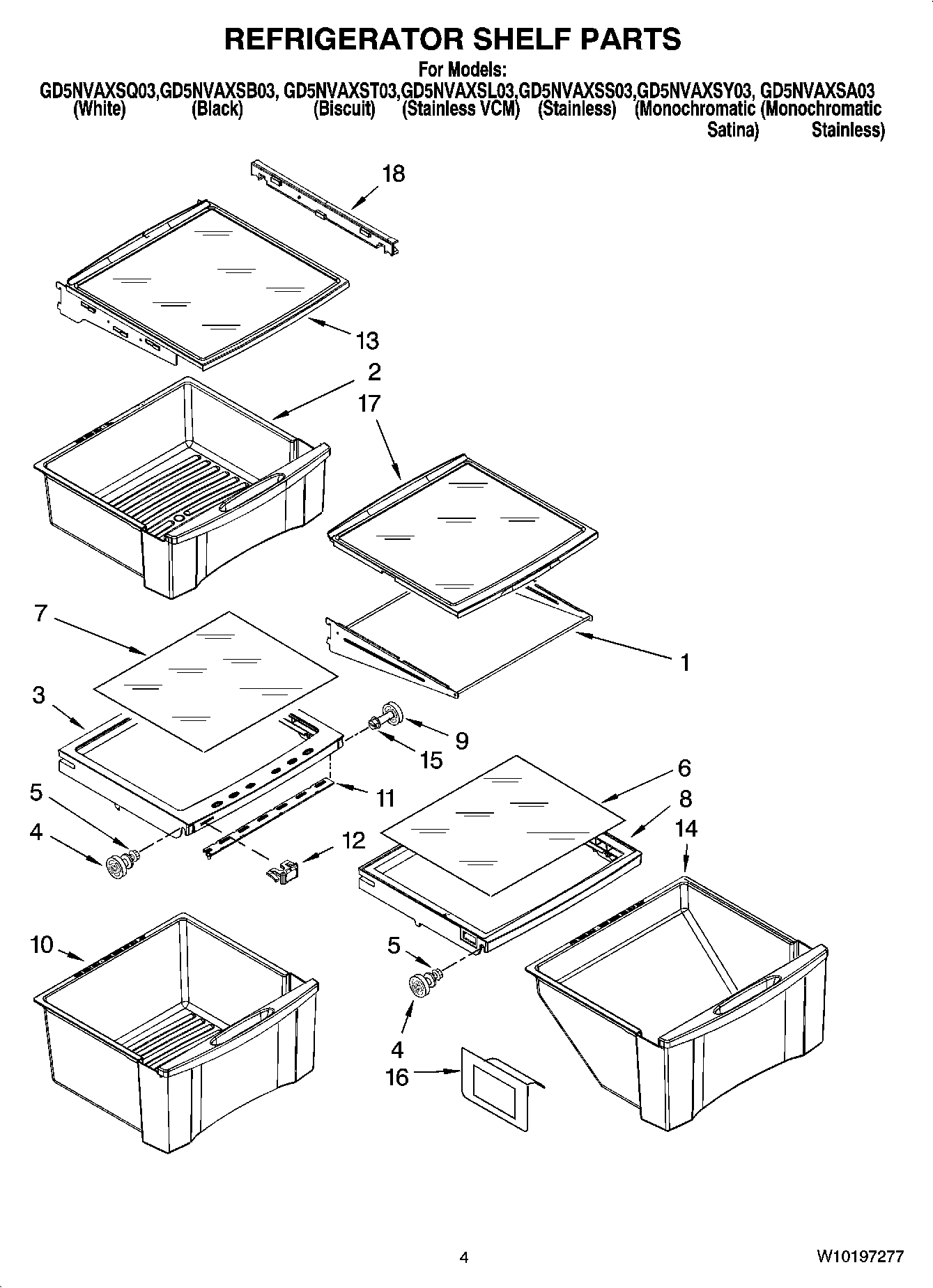 REFRIGERATOR SHELF PARTS

For Models:

GD5NVAXSQ03,GD5NVAXSB03, GD5NVAXST03,GD5NVAXSL03,GD5NVAXSS03,GD5NVAXSY03, GD5NVAXSA03
(White) (Black) (Biscuit) (Stainless VCM) (Stainless) (Monochromatic Satina) (Monochromatic Stainless)

18
13
2
17
7
1
3
9
15
6
5
11
8
4
12
14
10
5
4
16

4

W10197277