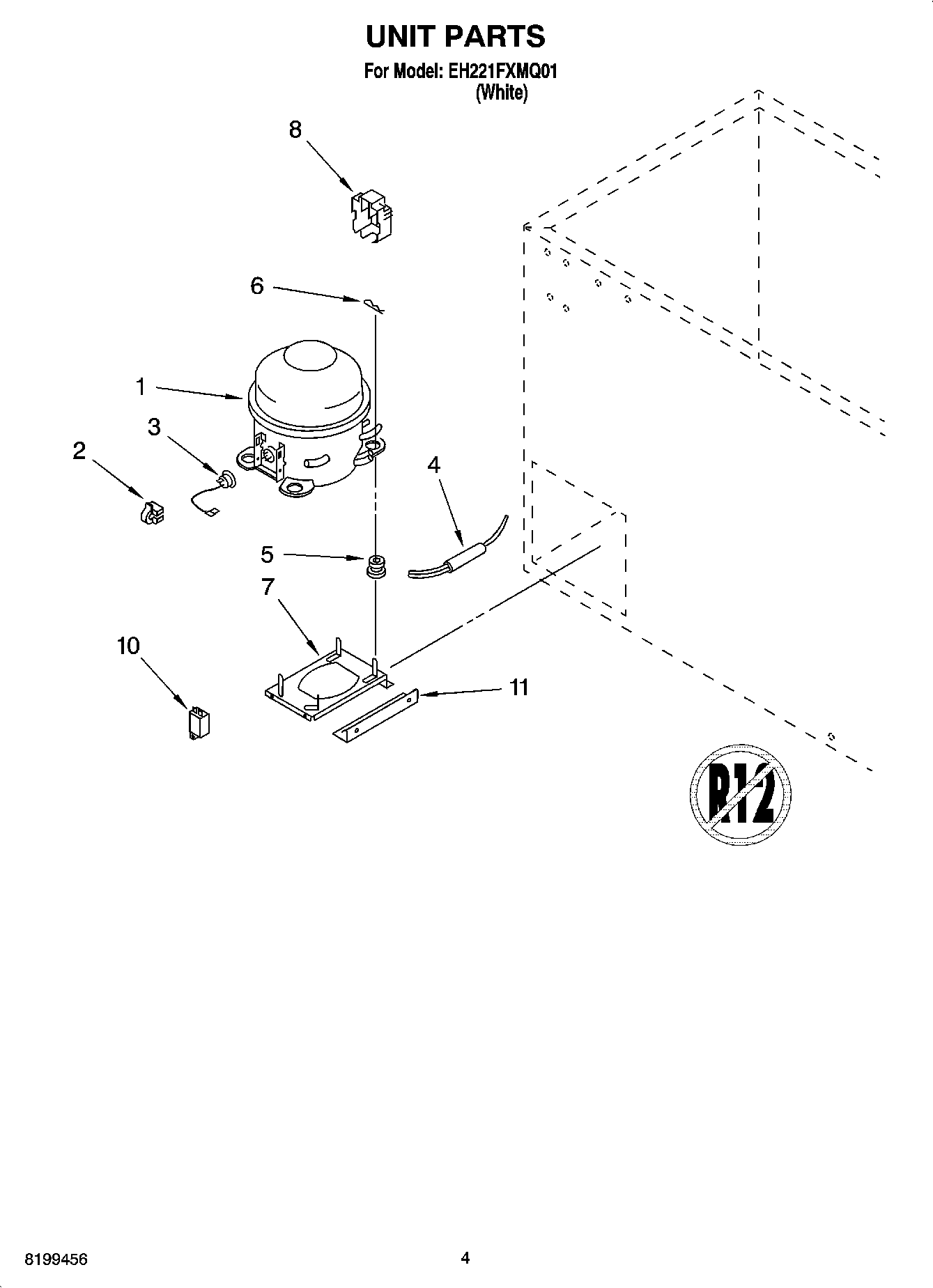 UNIT PARTS

For Model: EH221FXMQ01
(White)

8

6

1

3

2

4

5

7

10

11

R12

8199456

4