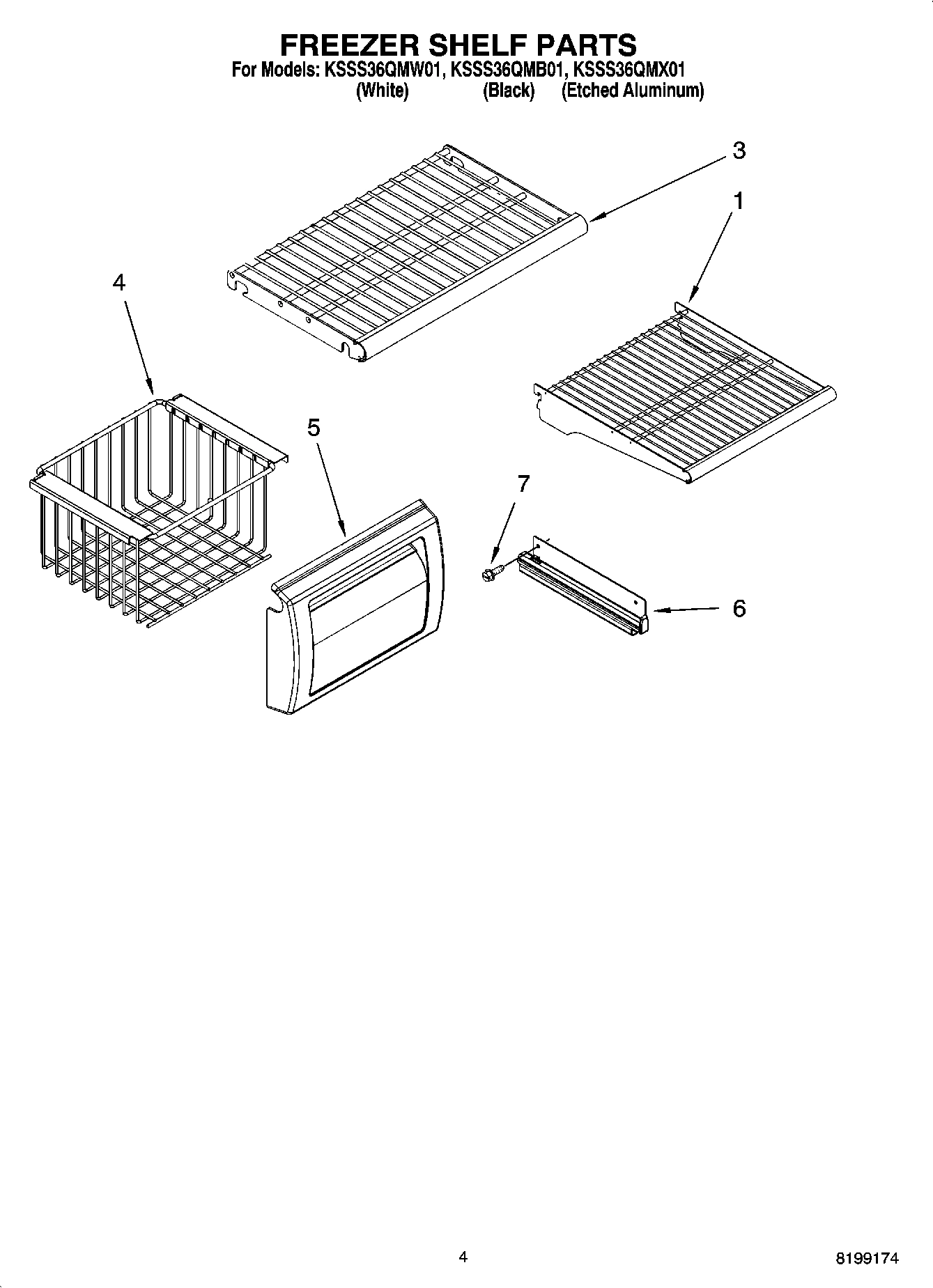 FREEZER SHELF PARTS

For Models: KSSS36QMW01, KSSS36QMB01, KSSS36QMX01
(White) (Black) (Etched Aluminum)

3

1

4

5

7

6

4

8199174