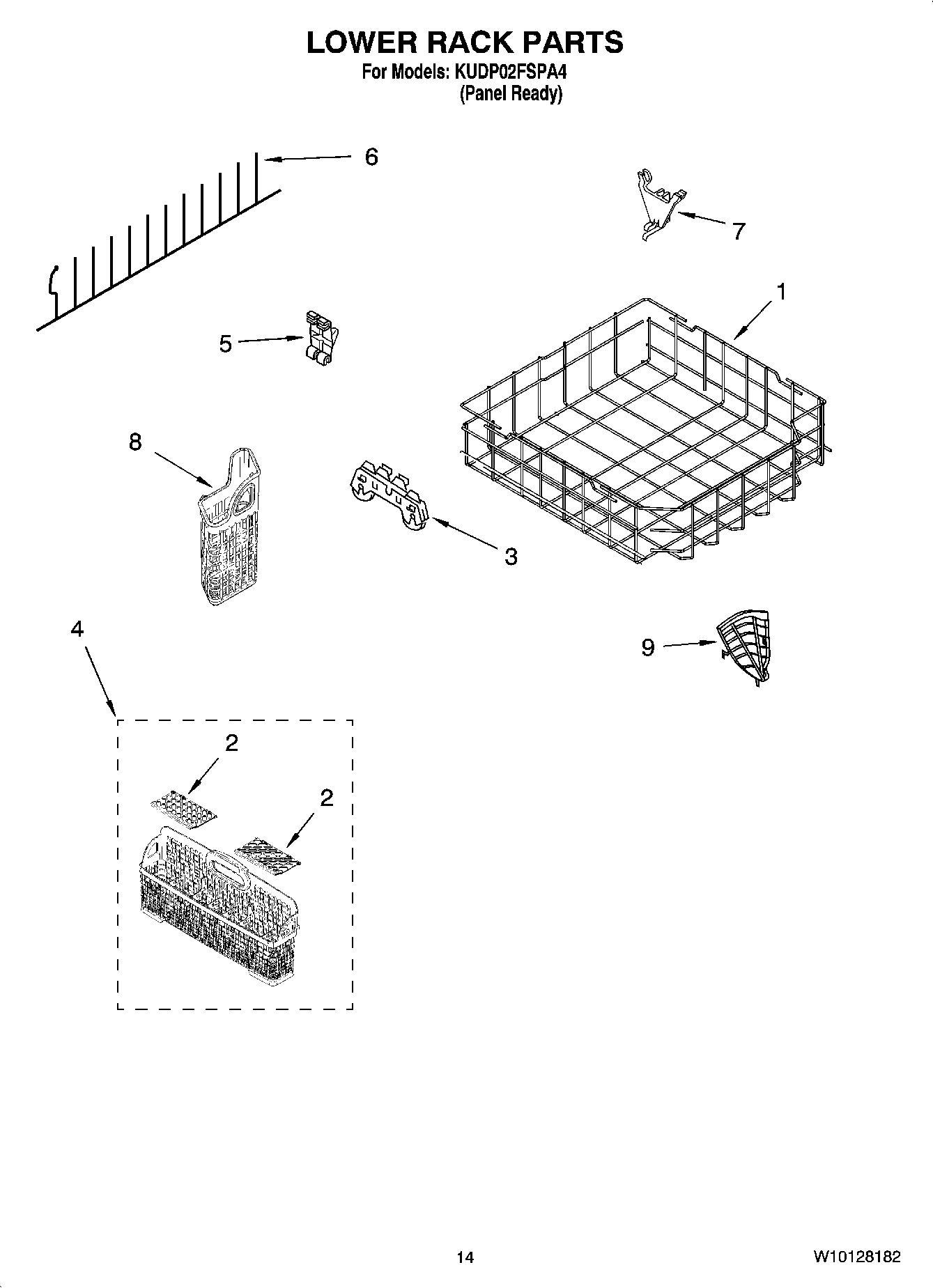 LOWER RACK PARTS
For Models: KUDP02FSPA4
(Panel Ready)

6

7

1

5

8

3

9

4

2

2

14

W10128182