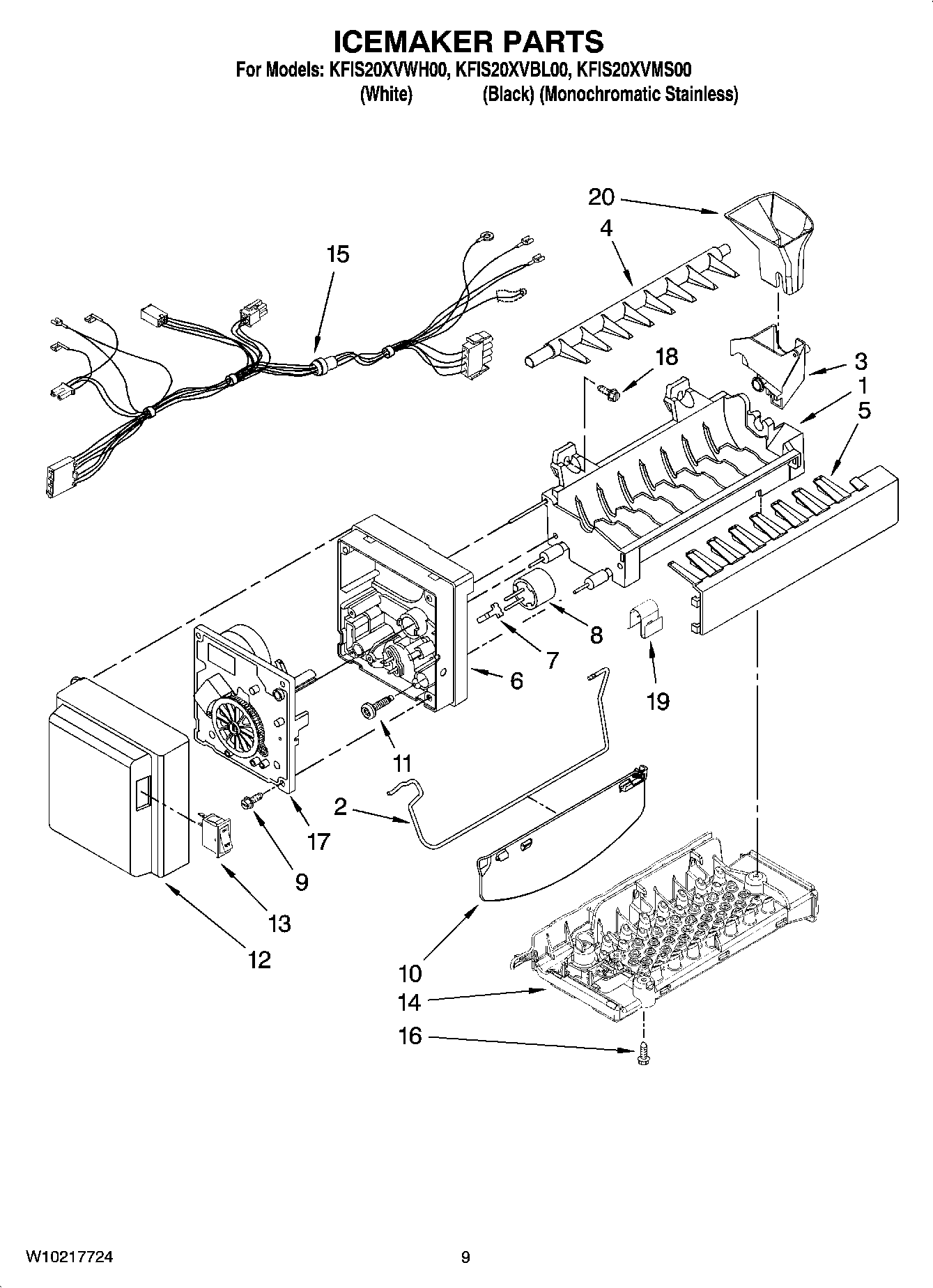 ICEMAKER PARTS

For Models: KFIS20XVWH00, KFIS20XVBL00, KFIS20XVMS00
(White) (Black) (Monochromatic Stainless)

20
4
15
18
3
1
5
8
7
6
19
11
2
17
9
13
12
10
14
16

W10217724

9