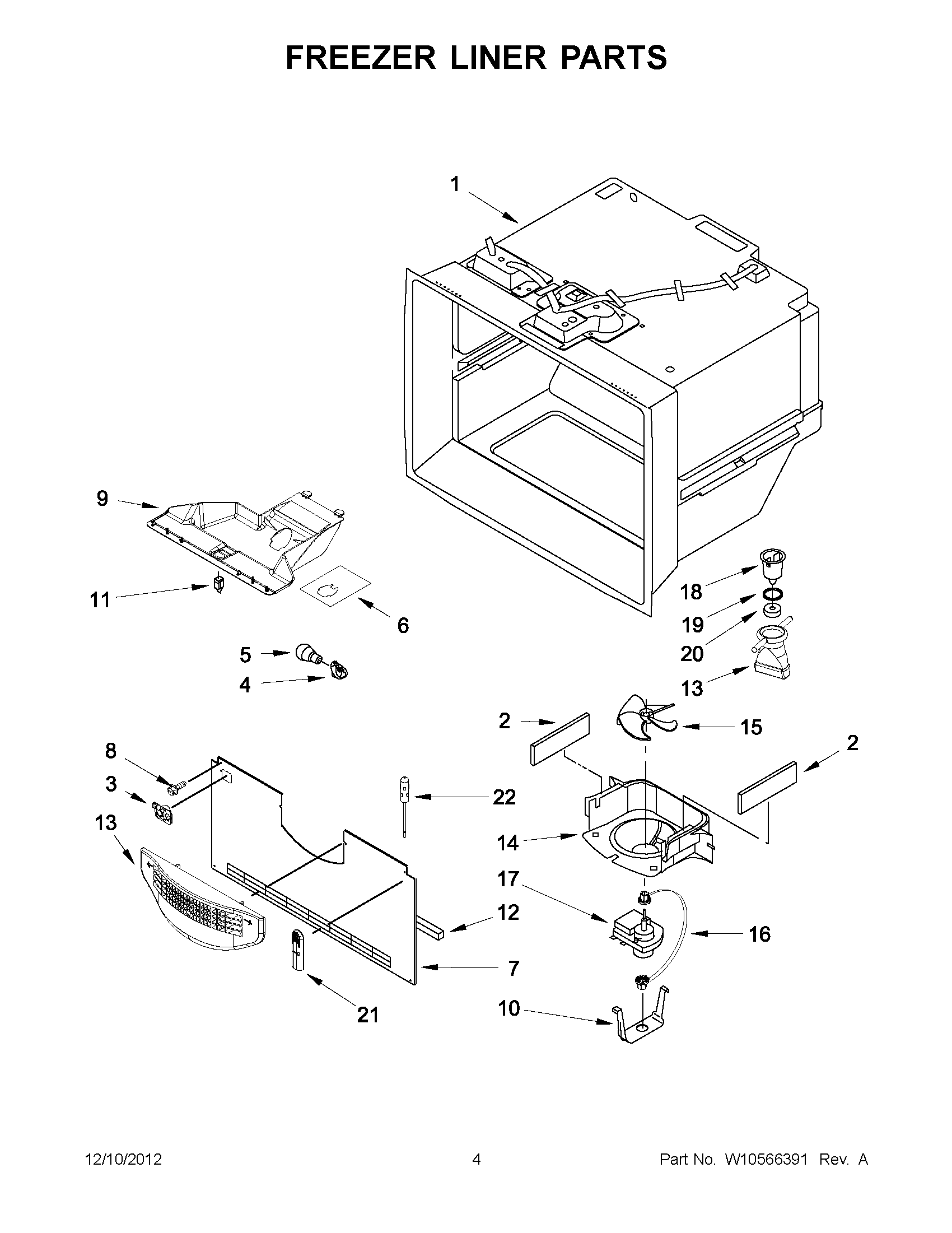 FREEZER LINER PARTS

1

9

11

6

5

4

18

19

20

13

2

15

2

8

3

13

22

14

17

12

16

7

21

10

12/10/2012

4

Part No. W10566391 Rev. A