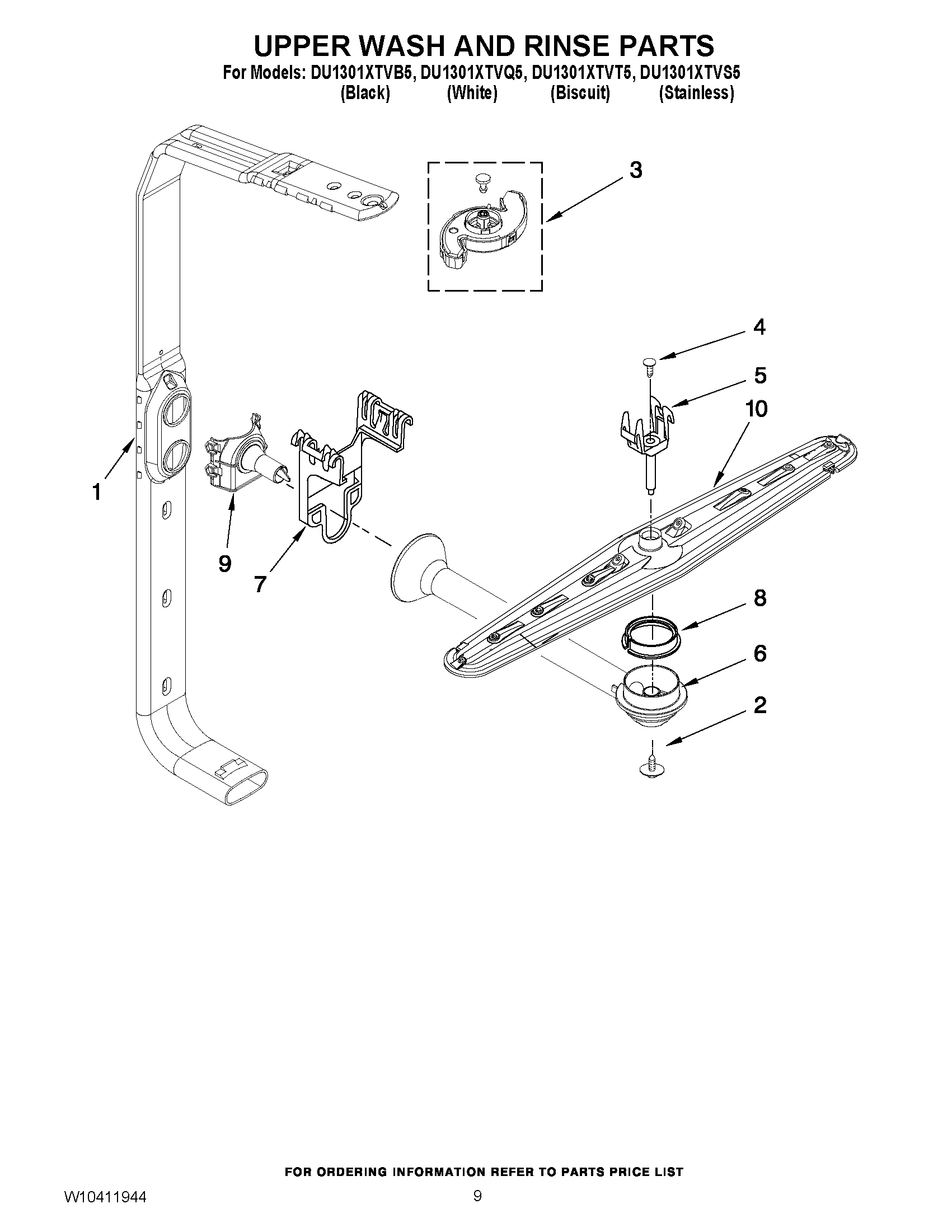 UPPER WASH AND RINSE PARTS
For Models: DU1301XTVB5, DU1301XTVQ5, DU1301XTVT5, DU1301XTVS5
(Black) (White) (Biscuit) (Stainless)

3

4

5

10

1

9

7

8

6

2

FOR ORDERING INFORMATION REFER TO PARTS PRICE LIST

W10411944

9