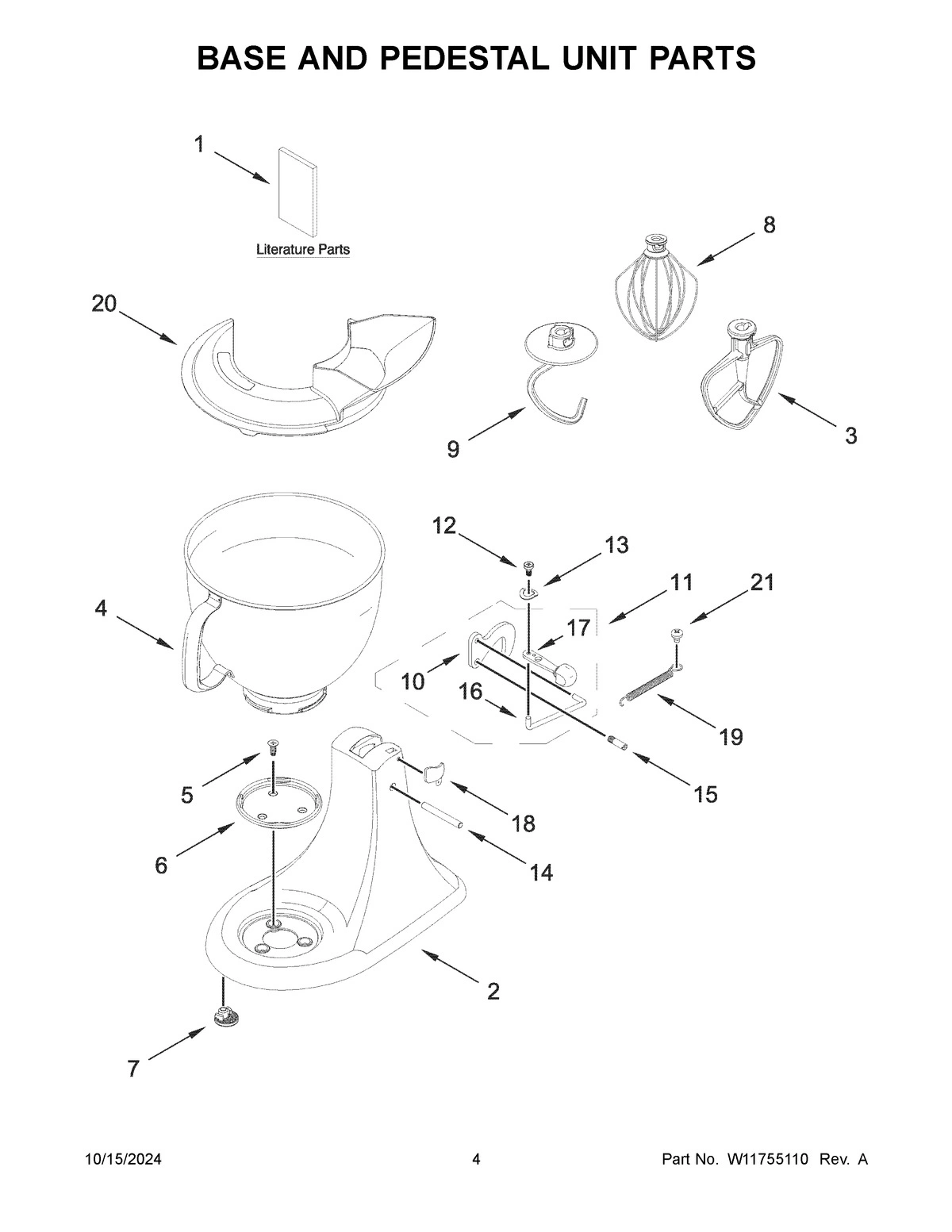 BASE AND PEDESTAL UNIT PARTS

1

Literature Parts

8

20

9

3

12

13

11

21

4

17

10

16

19

15

5

18

6

14

2

7

10/15/2024

4

Part No. W11755110 Rev. A