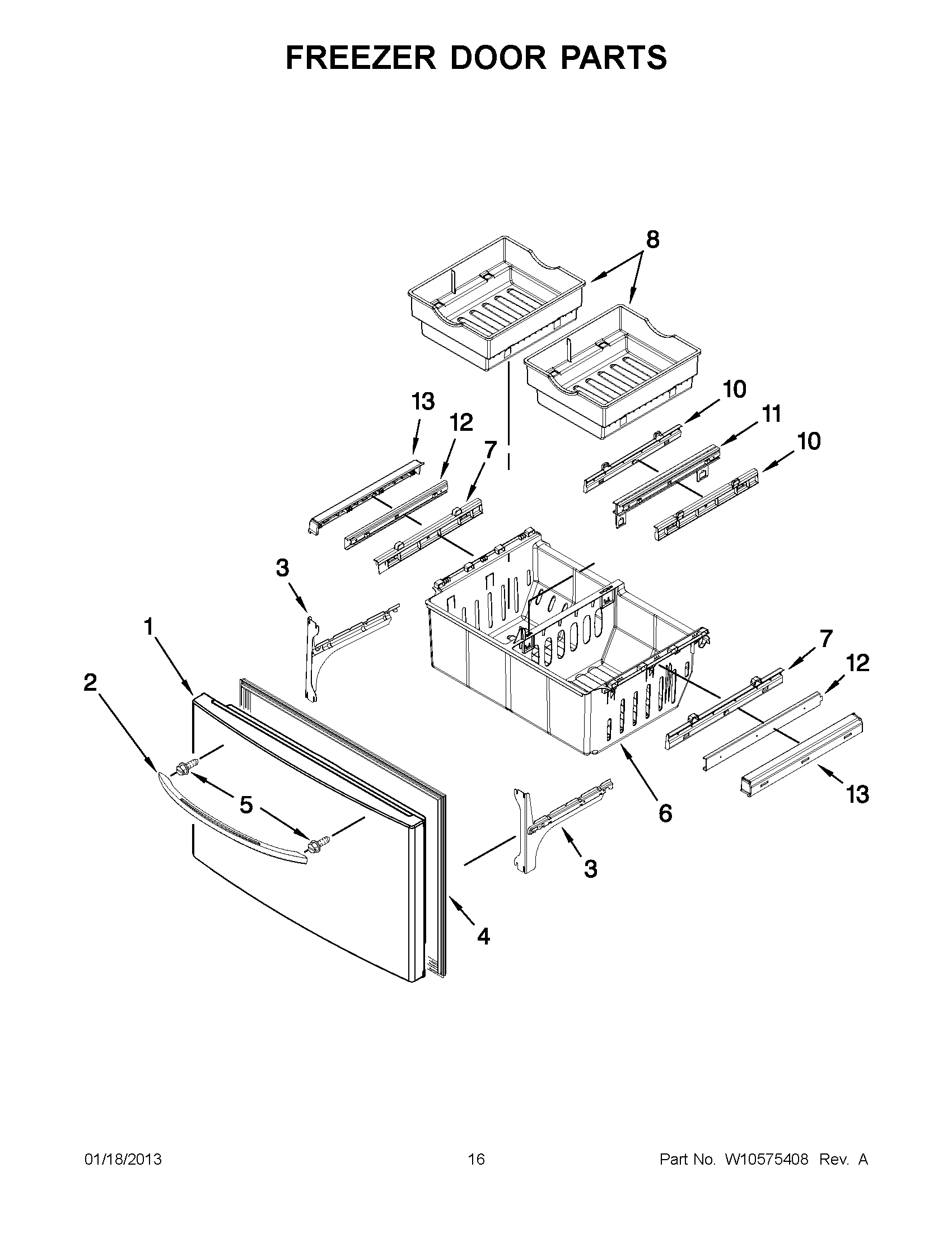 FREEZER DOOR PARTS

8

13

12

7

10

11

10

3

1

2

7

12

5

6

13

3

4

01/18/2013

16

Part No. W10575408 Rev. A