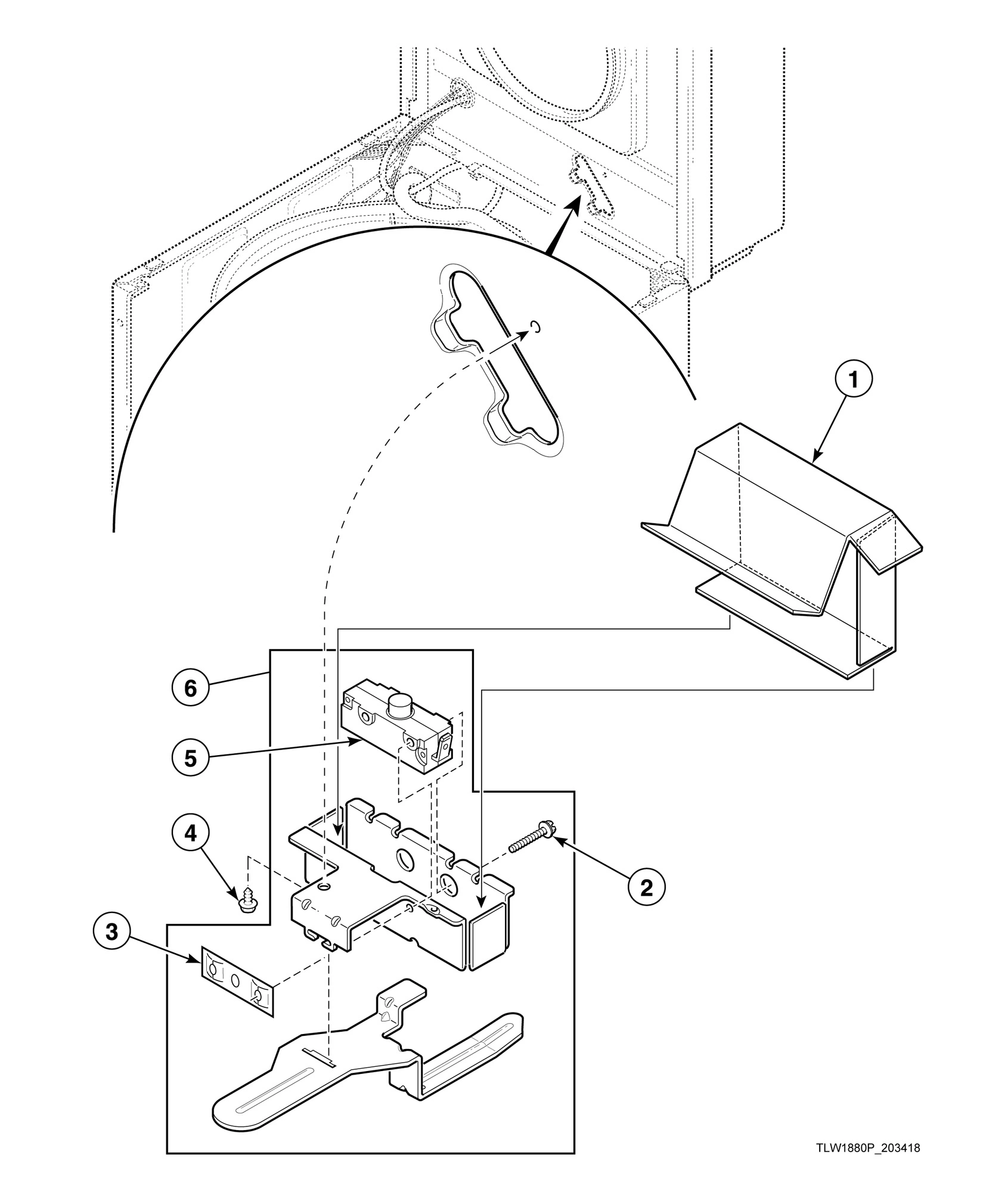 1
6
5
4
2
3
TLW1880P_203418