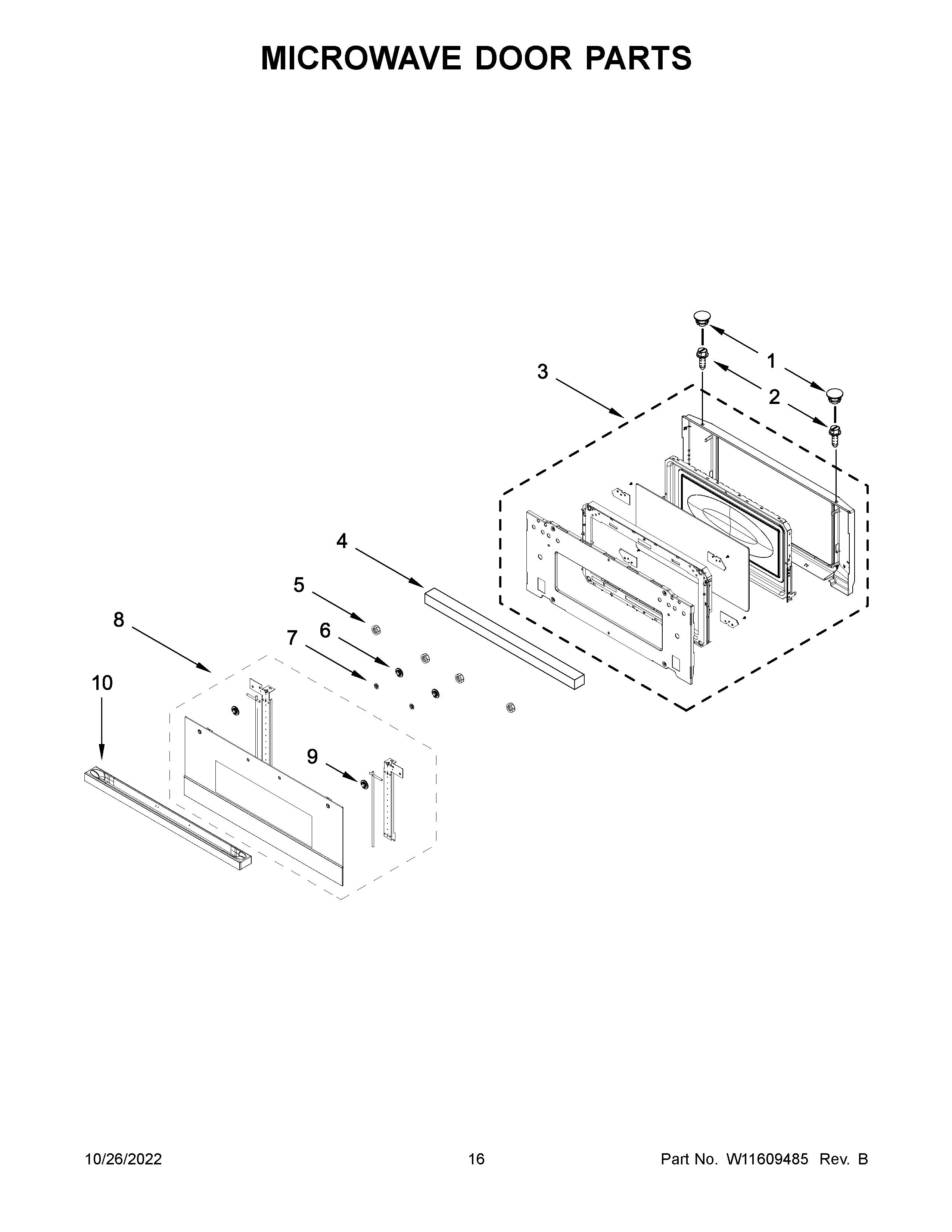 MICROWAVE DOOR PARTS

1

2

3

4

5

6

7

8

9

10

10/26/2022

16

Part No. W11609485 Rev. B