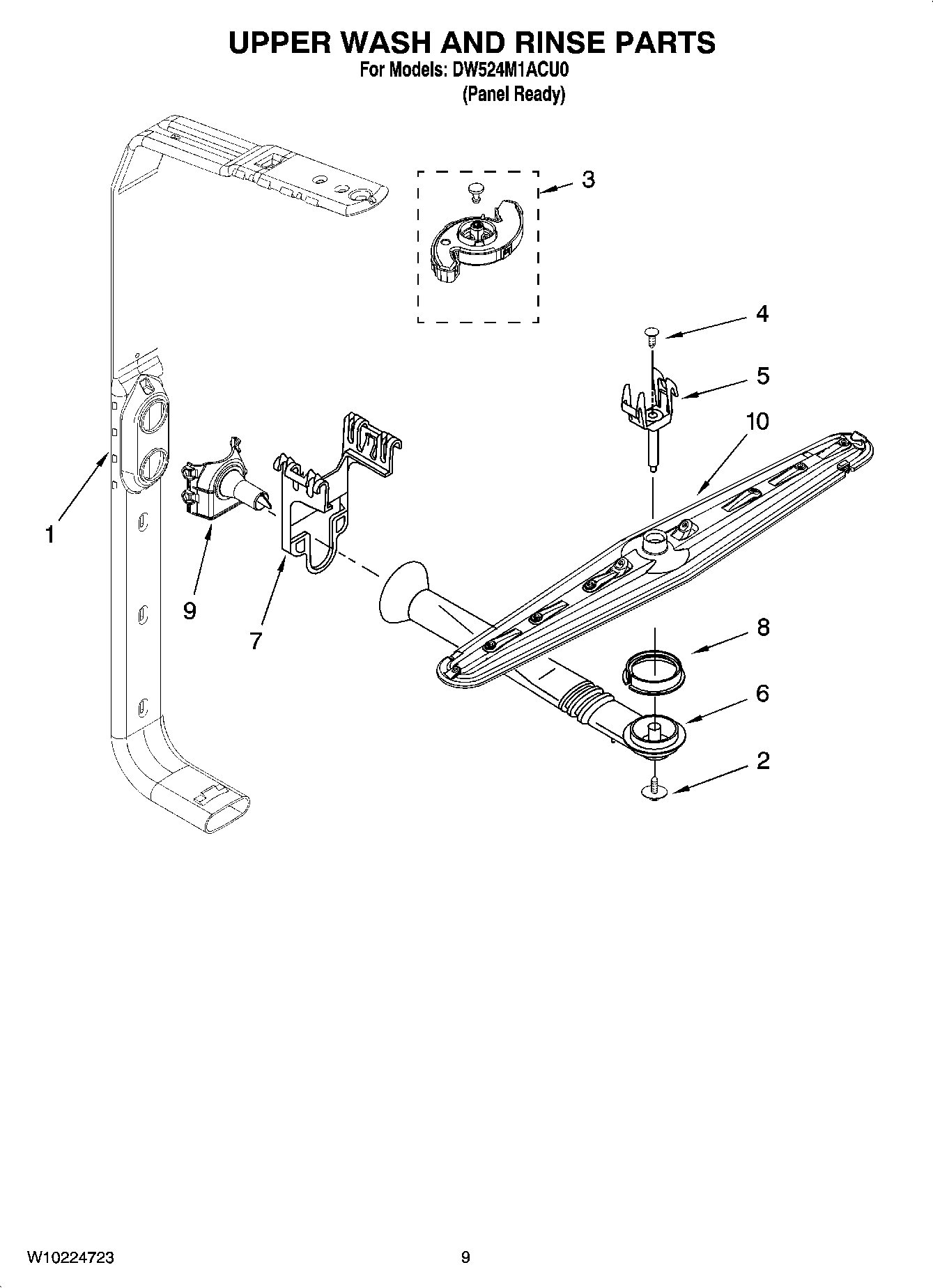 UPPER WASH AND RINSE PARTS
For Models: DW524M1ACU0
(Panel Ready)

3
4
5
10
1
9
7
8
6
2

W10224723

9