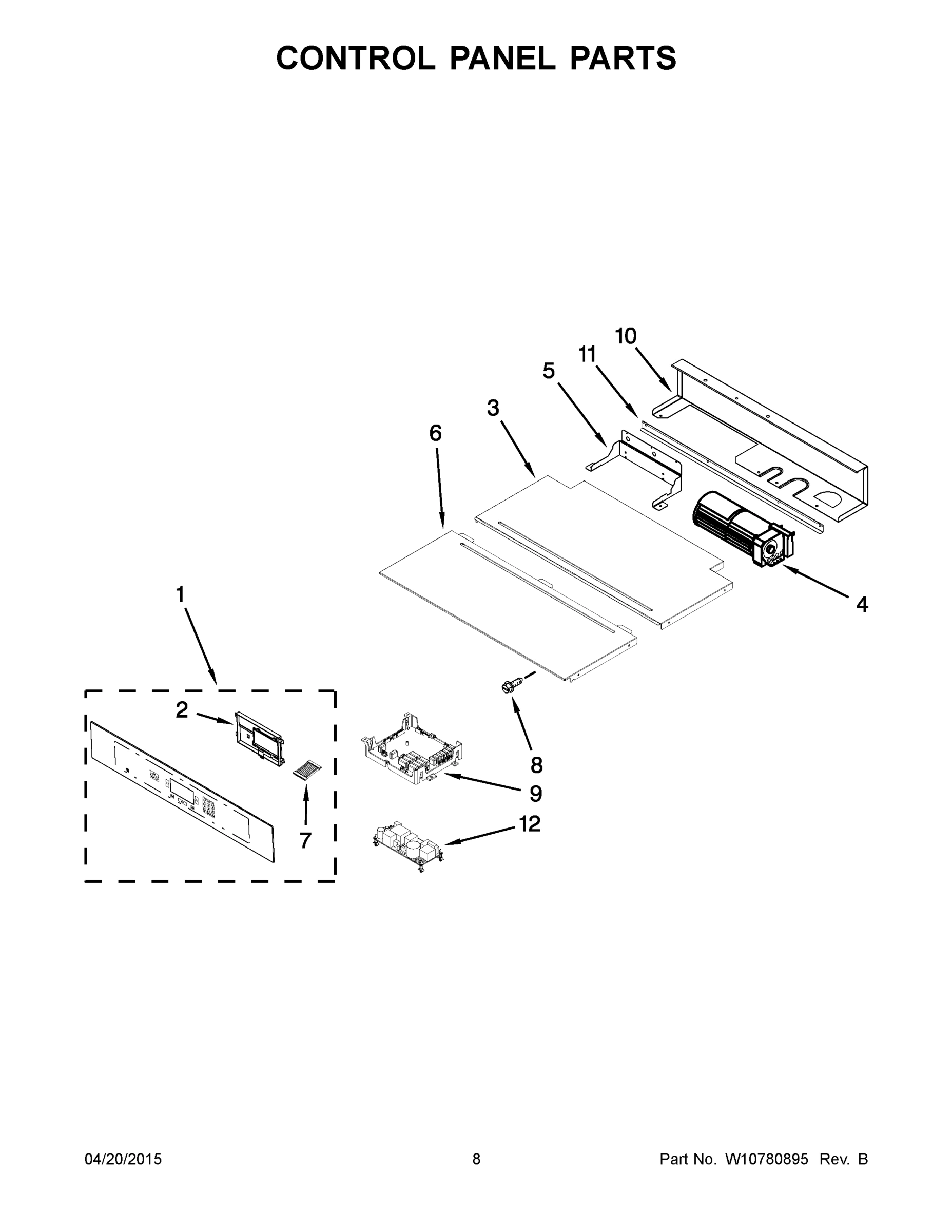 CONTROL PANEL PARTS

10
11
5
3
6
4
1
2
8
9
7
12

04/20/2015
8
Part No. W10780895 Rev. B