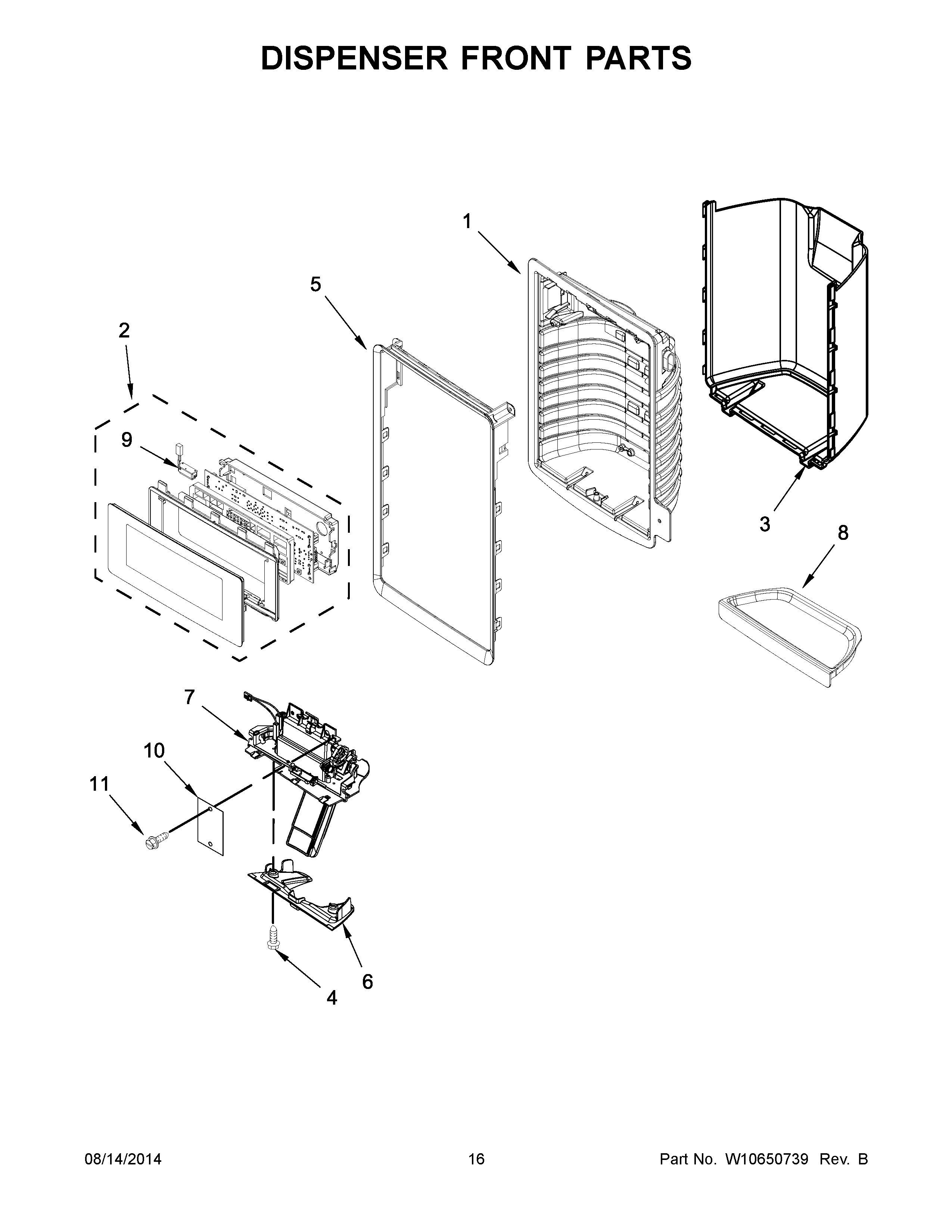 DISPENSER FRONT PARTS

1

5

2

9

3

8

7

10

11

6

4

08/14/2014

16

Part No. W10650739 Rev. B