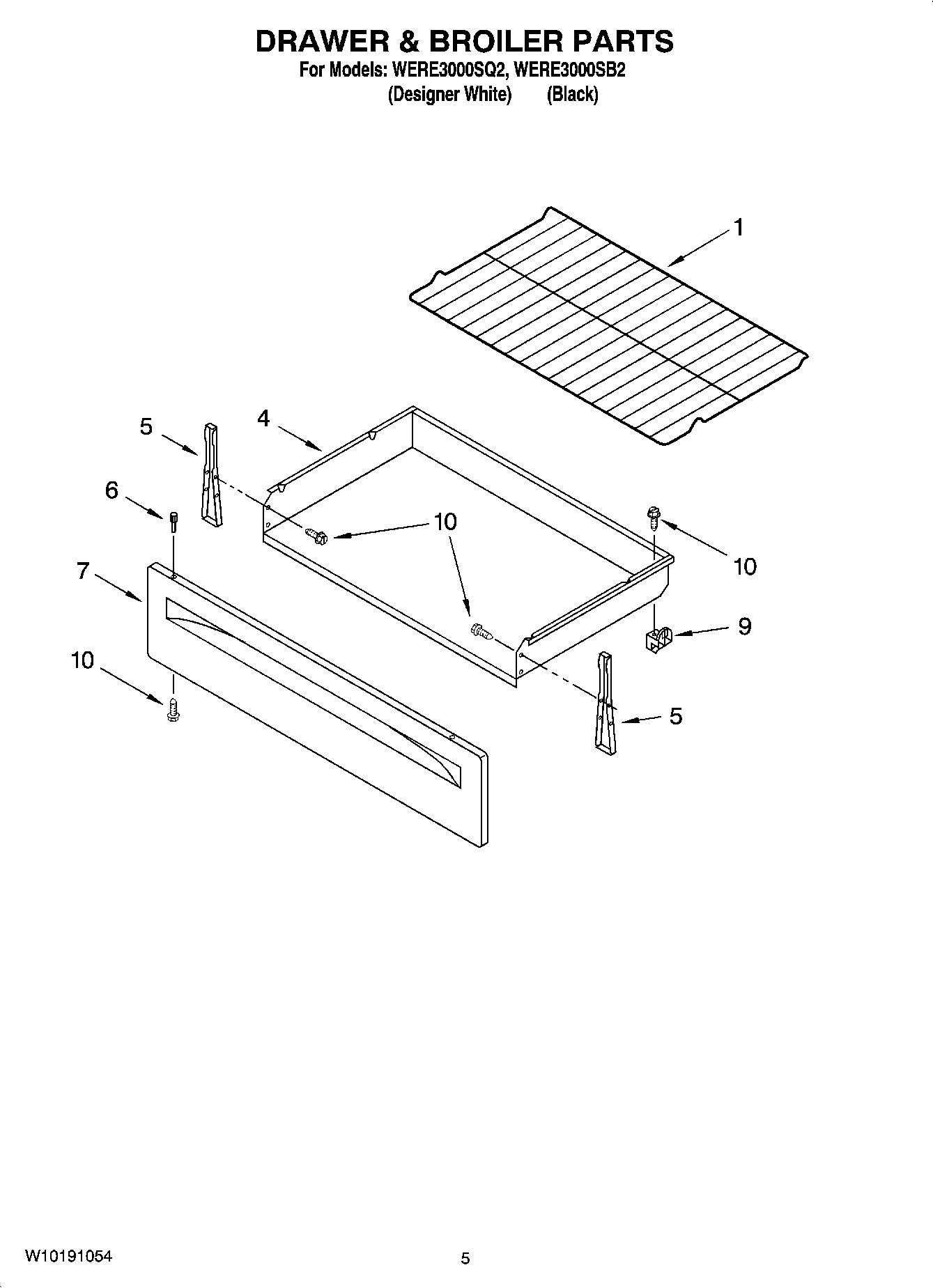 DRAWER & BROILER PARTS
For Models: WERE3000SQ2, WERE3000SB2
(Designer White) (Black)

1

5

4

6

10

10

7

9

10

5

W10191054

5