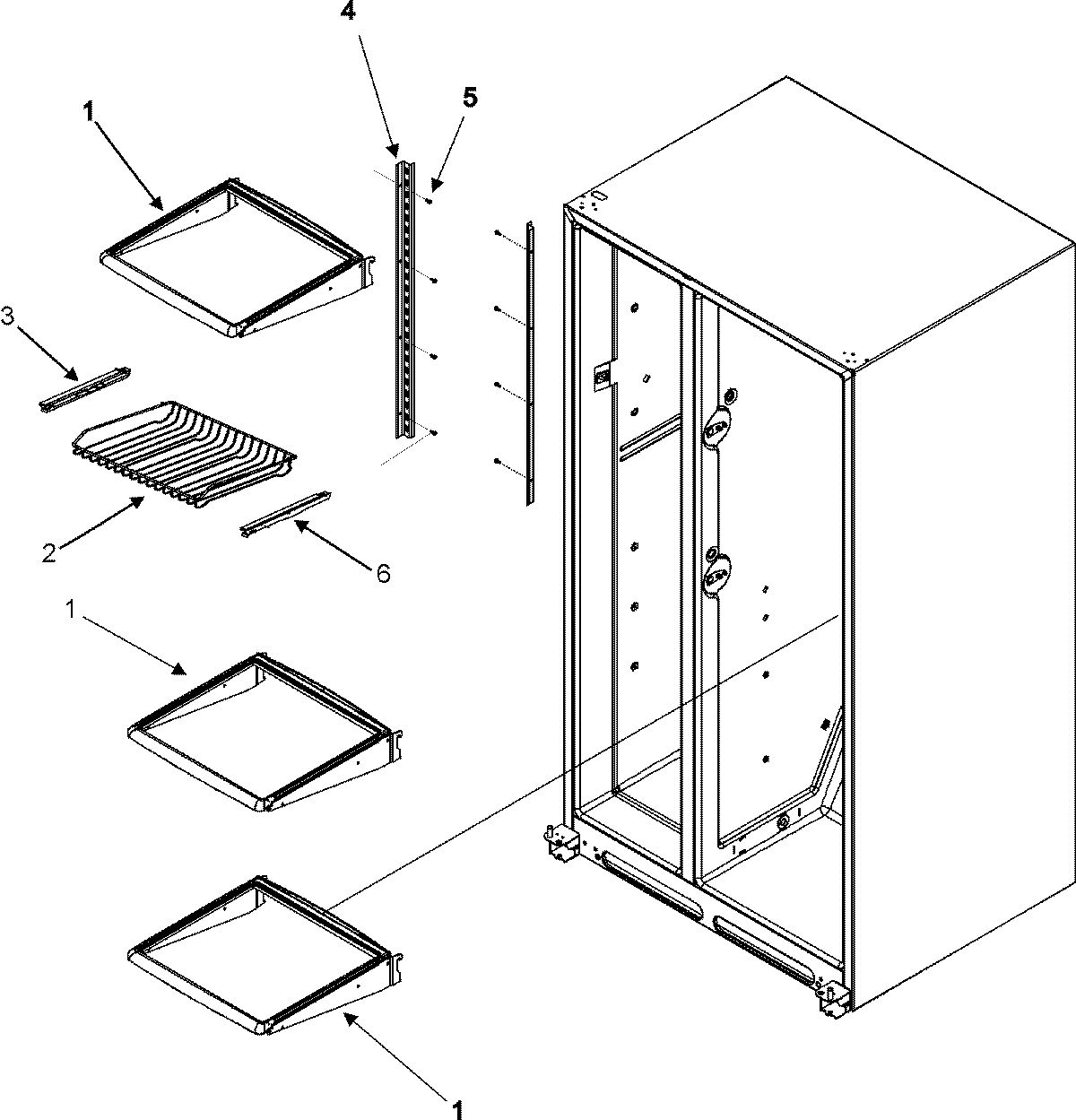 4
5
1
3
2
6
1
1