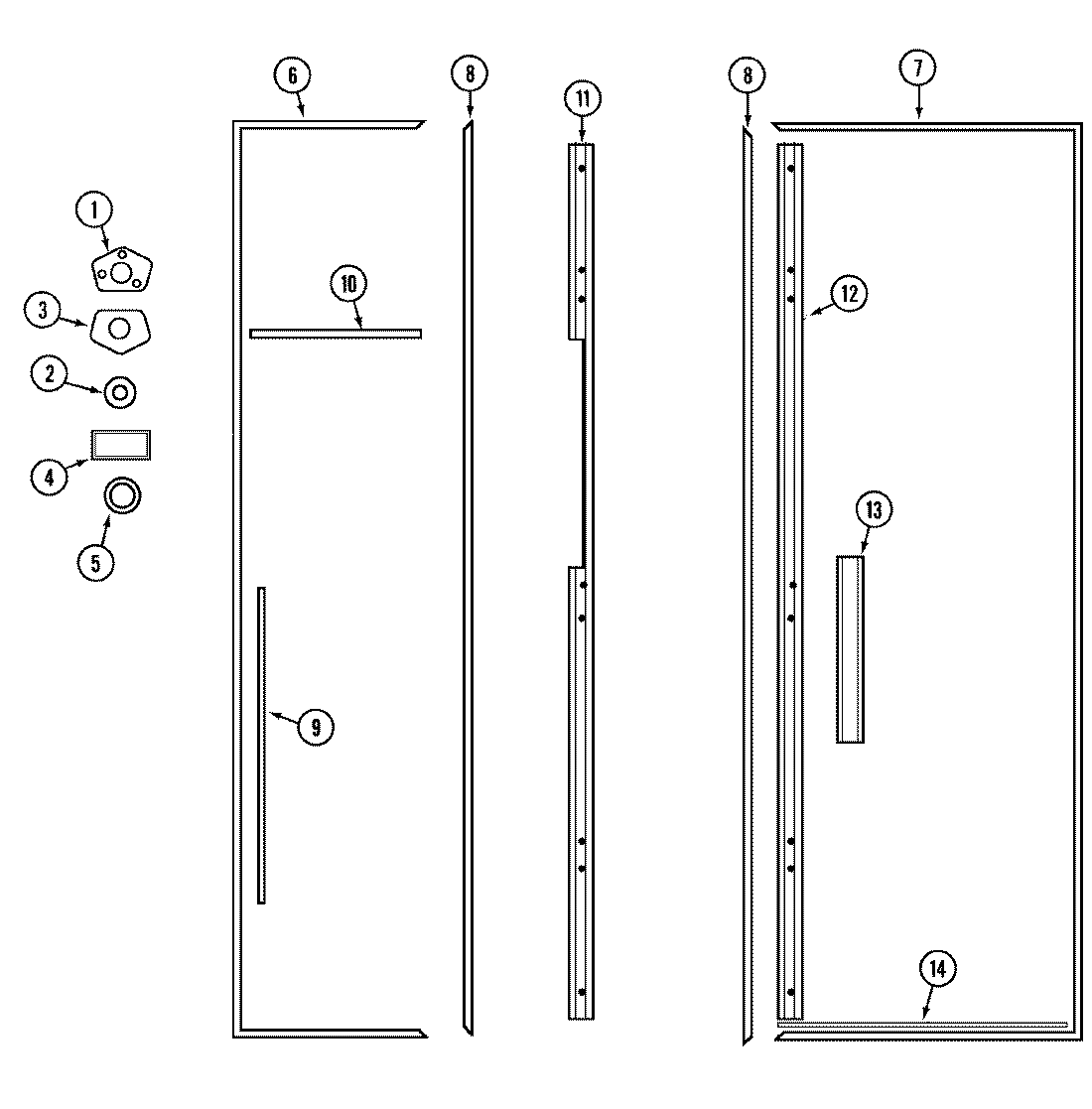 6
8
11
8
7
1
3
10
12
2
4
5
13
9
14