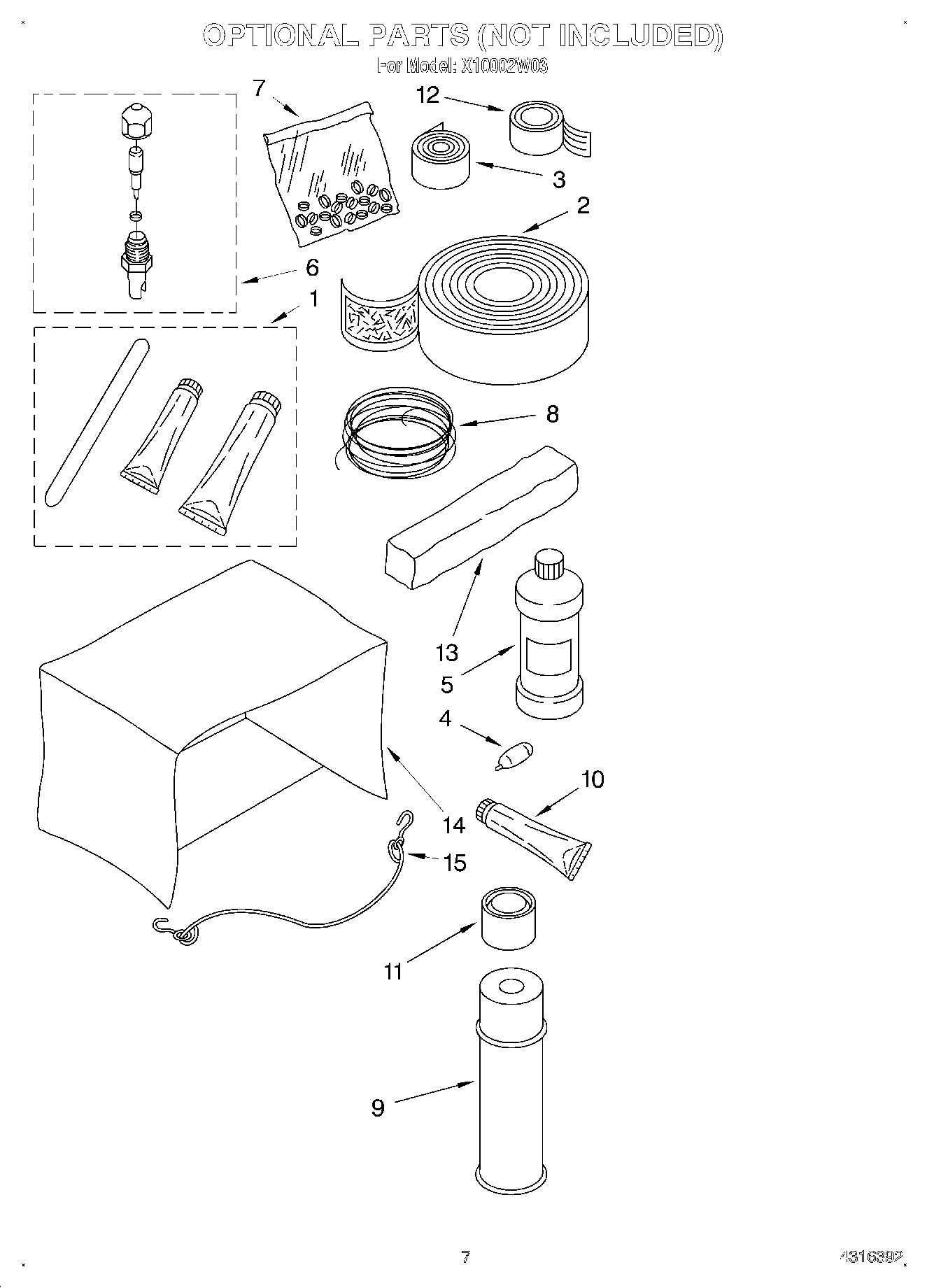 OPTIONAL PARTS (NOT INCLUDED)
For Model: X10002W03

7
12
3
2
6
1
8
13
5
4
10
14
15
11
9

7
4316392