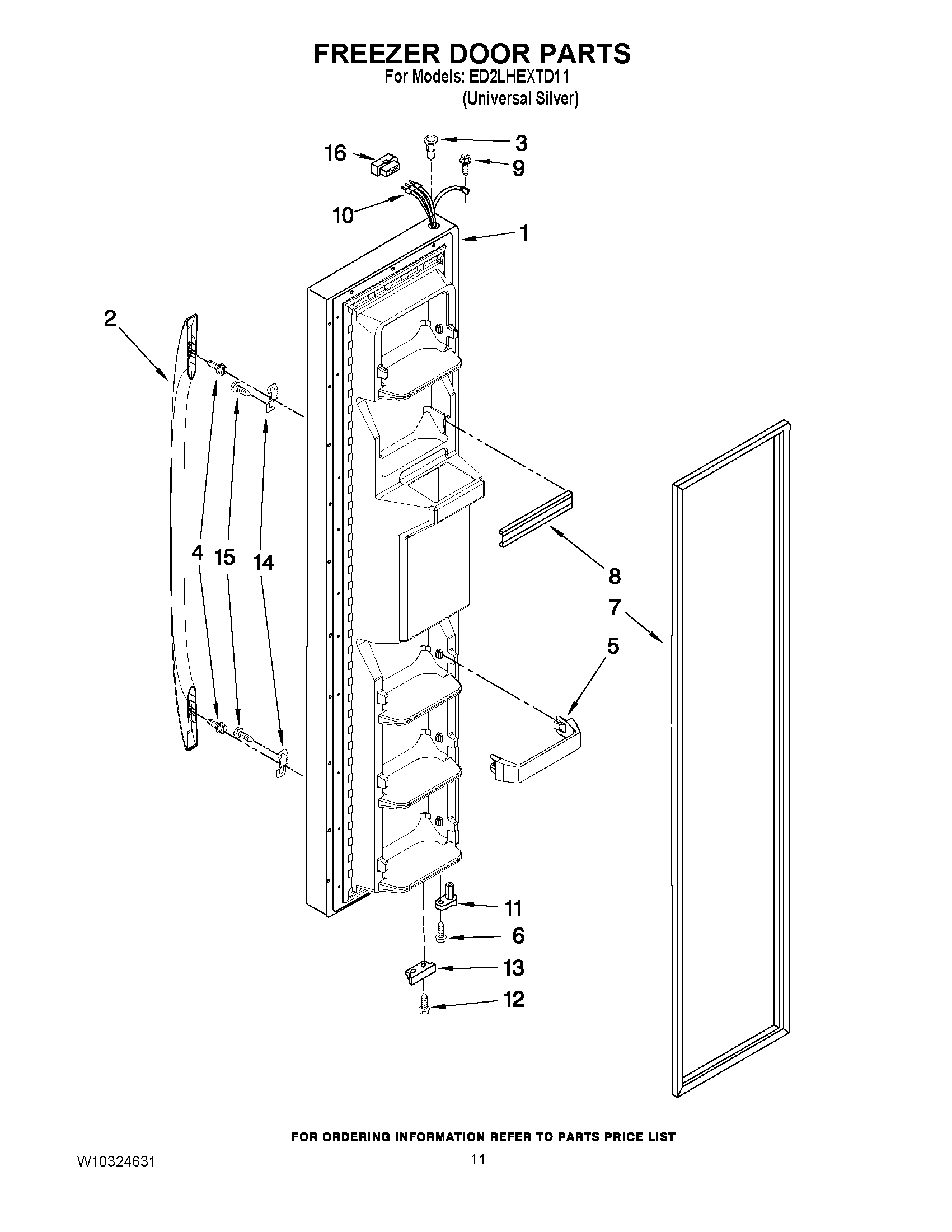 FREEZER DOOR PARTS
For Models: ED2LHEXTD11
(Universal Silver)

16
3
9
10
1
2
4
15
14
8
7
5
11
6
13
12

FOR ORDERING INFORMATION REFER TO PARTS PRICE LIST

W10324631
11