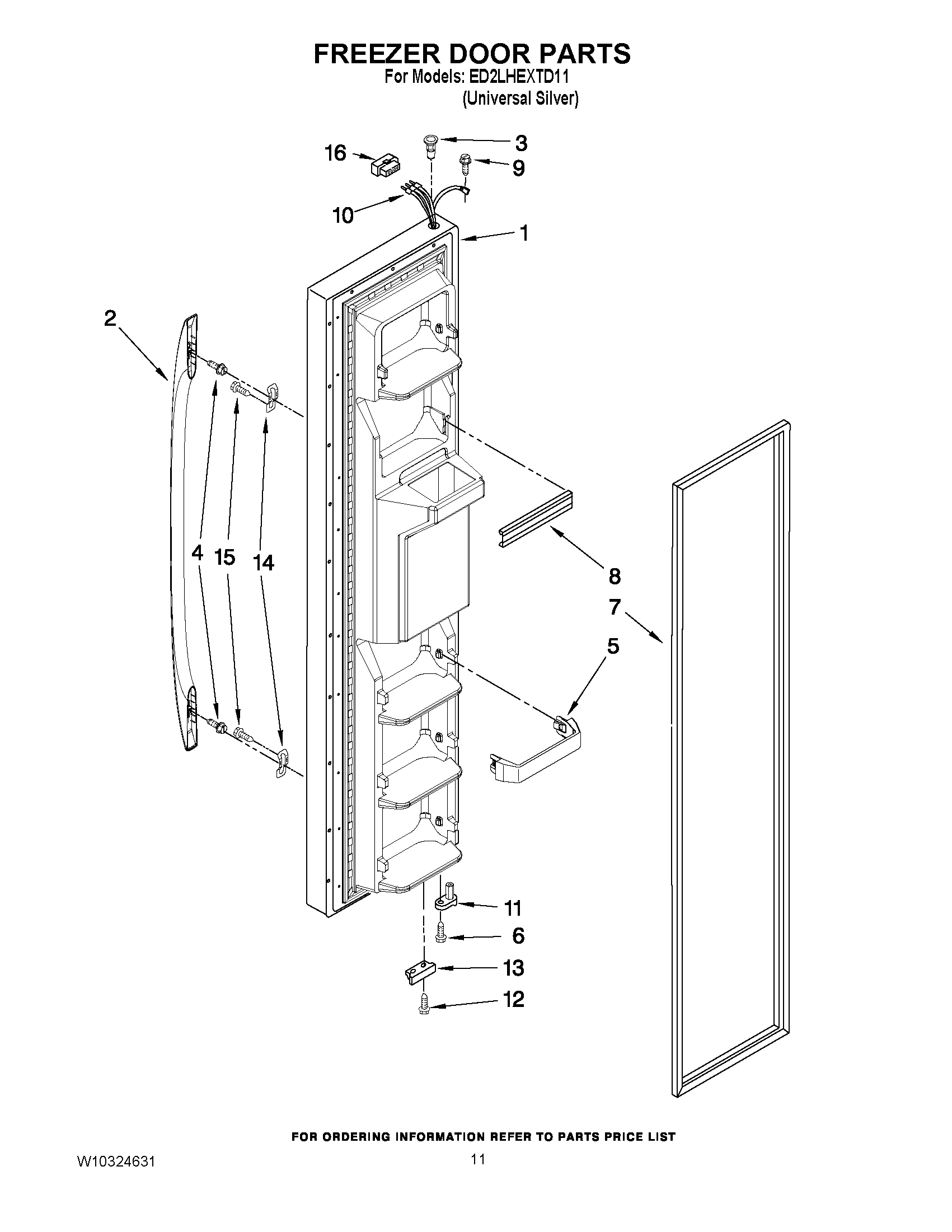 FREEZER DOOR PARTS
For Models: ED2LHEXTD11
(Universal Silver)

16
3
9
10
1
2
4
15
14
8
7
5
11
6
13
12

FOR ORDERING INFORMATION REFER TO PARTS PRICE LIST

W10324631
11