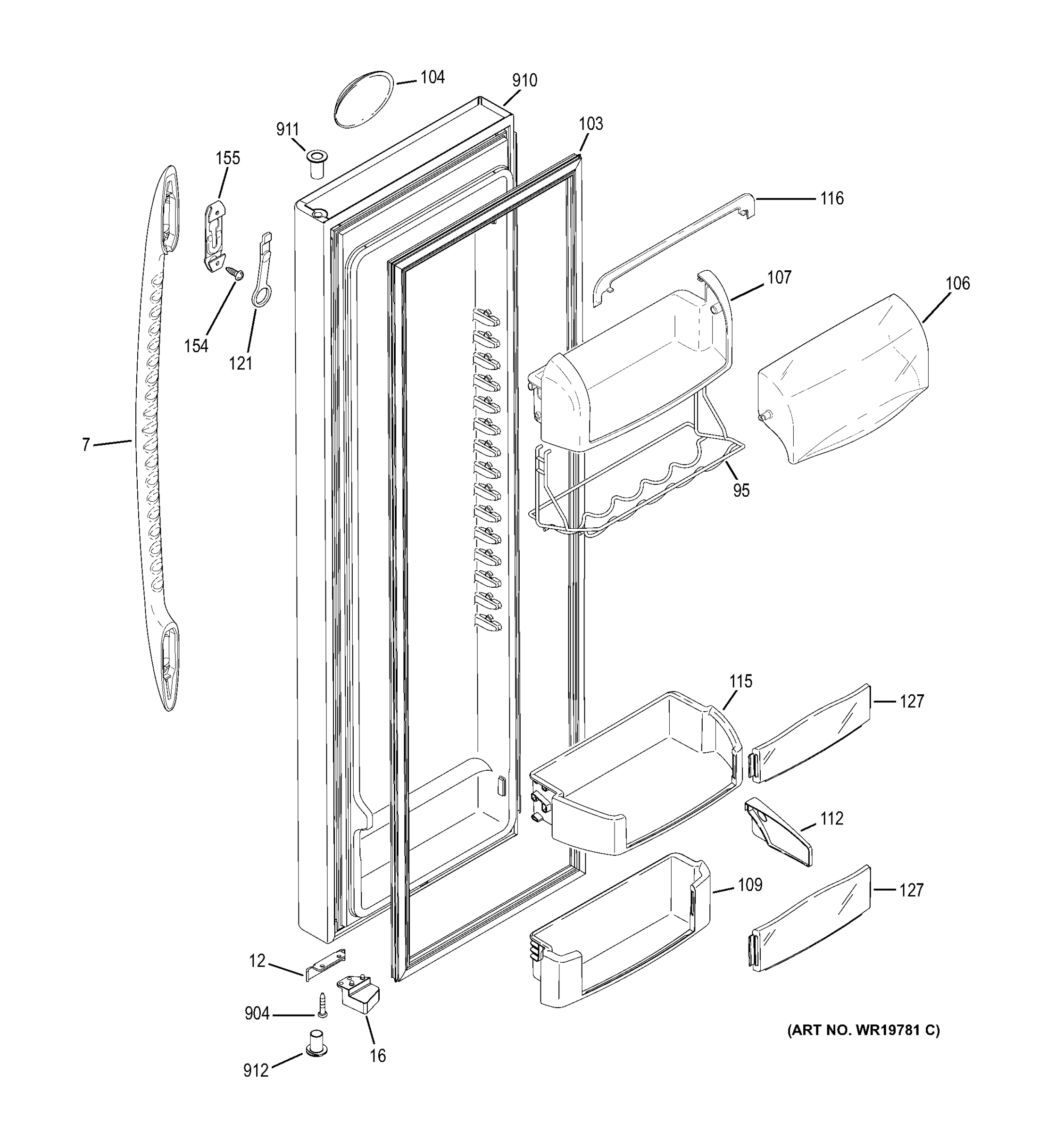 104
910
911
103
155
116
107
106
154
121
7
95
115
127
112
109
127
12
904
16
912
(ART NO. WR19781 C)