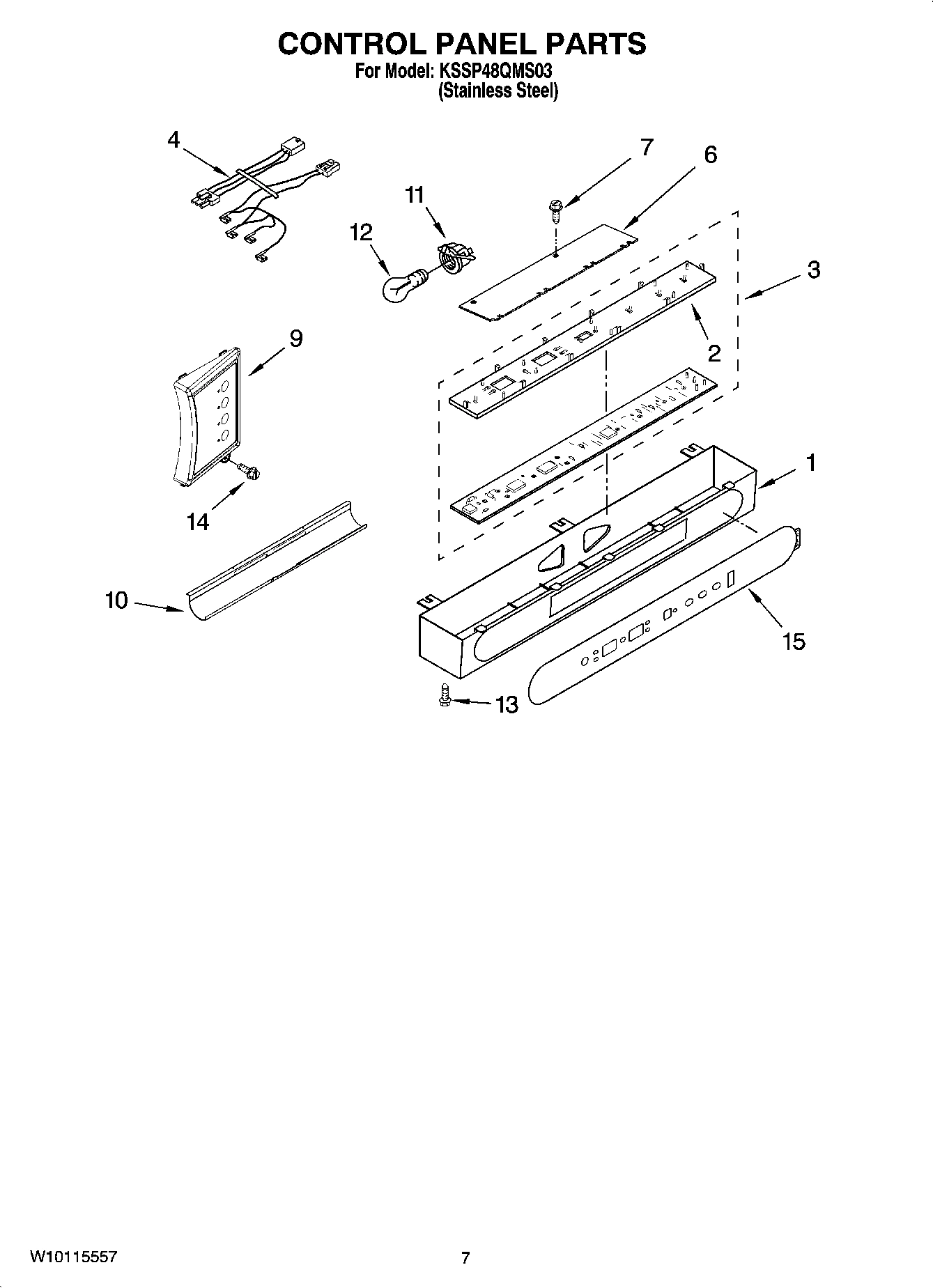 CONTROL PANEL PARTS
For Model: KSSP48QMS03
(Stainless Steel)

4
7
6
11
12
3
9
2
1
14
10
15
13

W10115557

7