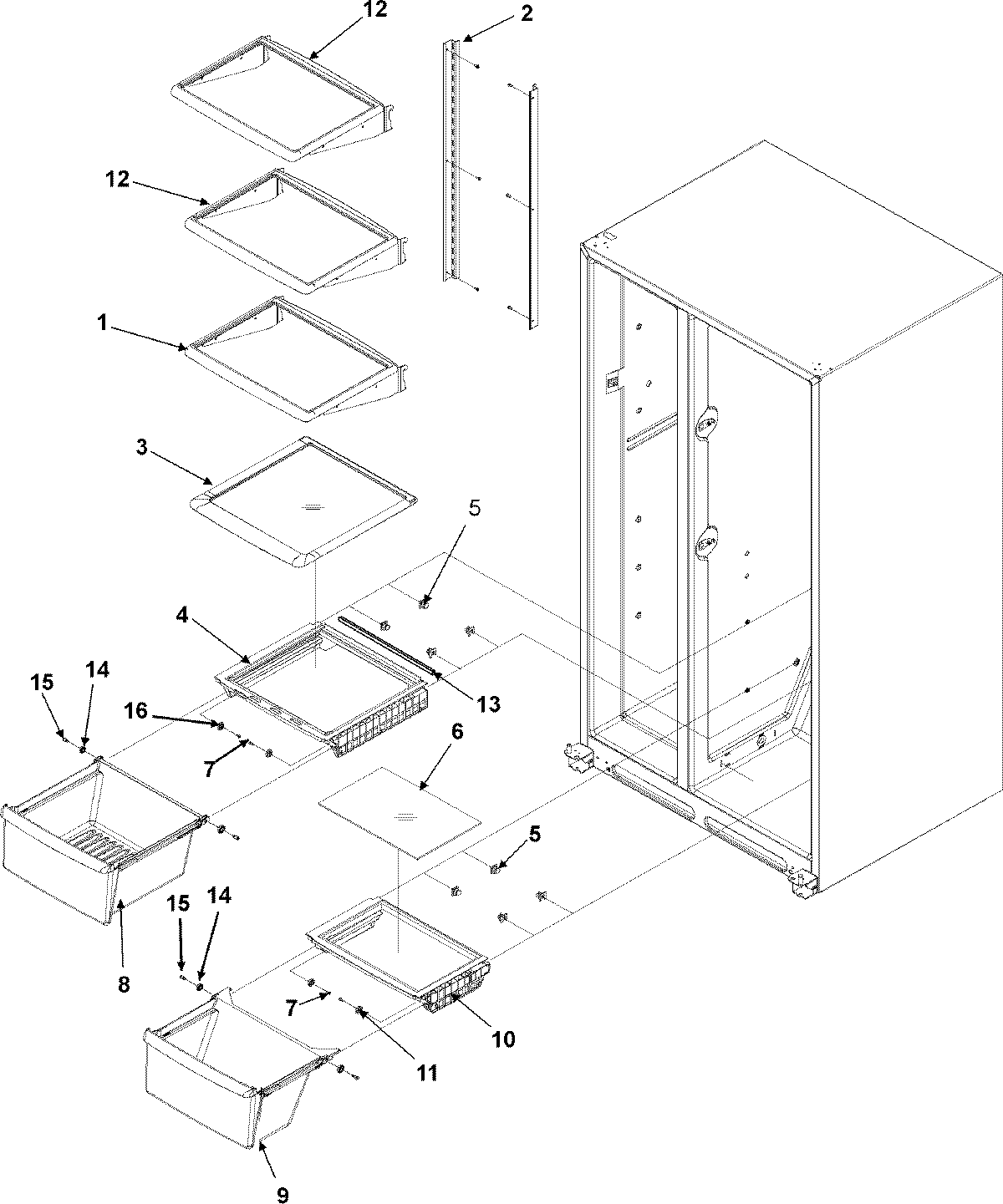 12
2
12
1
3
5
4
13
15
14
16
7
6
5
8
15
14
7
10
11
9