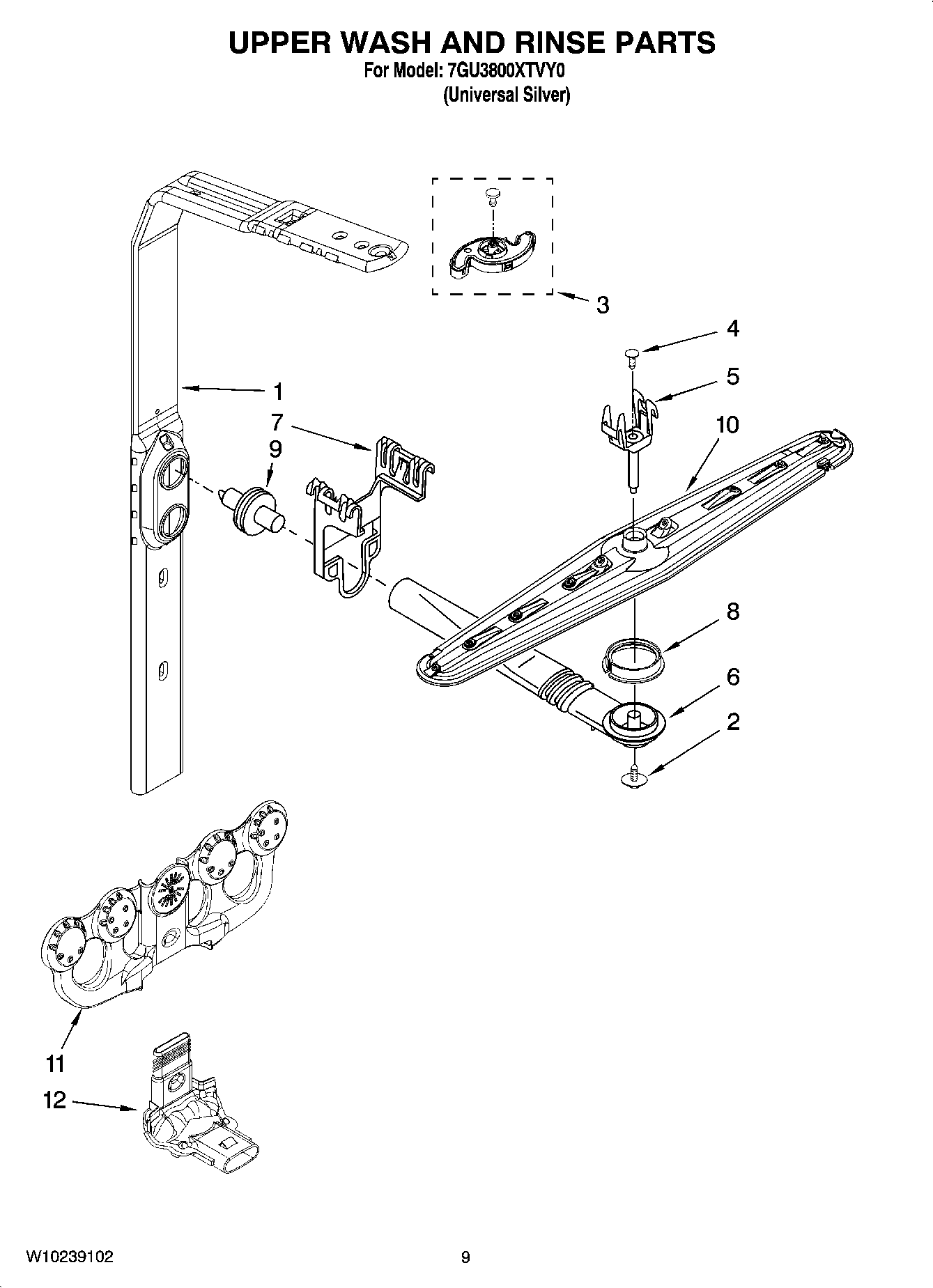 UPPER WASH AND RINSE PARTS
For Model: 7GU3800XTVY0
(Universal Silver)

3
4
5
1
7
10
9
8
6
2
11
12

W10239102
9