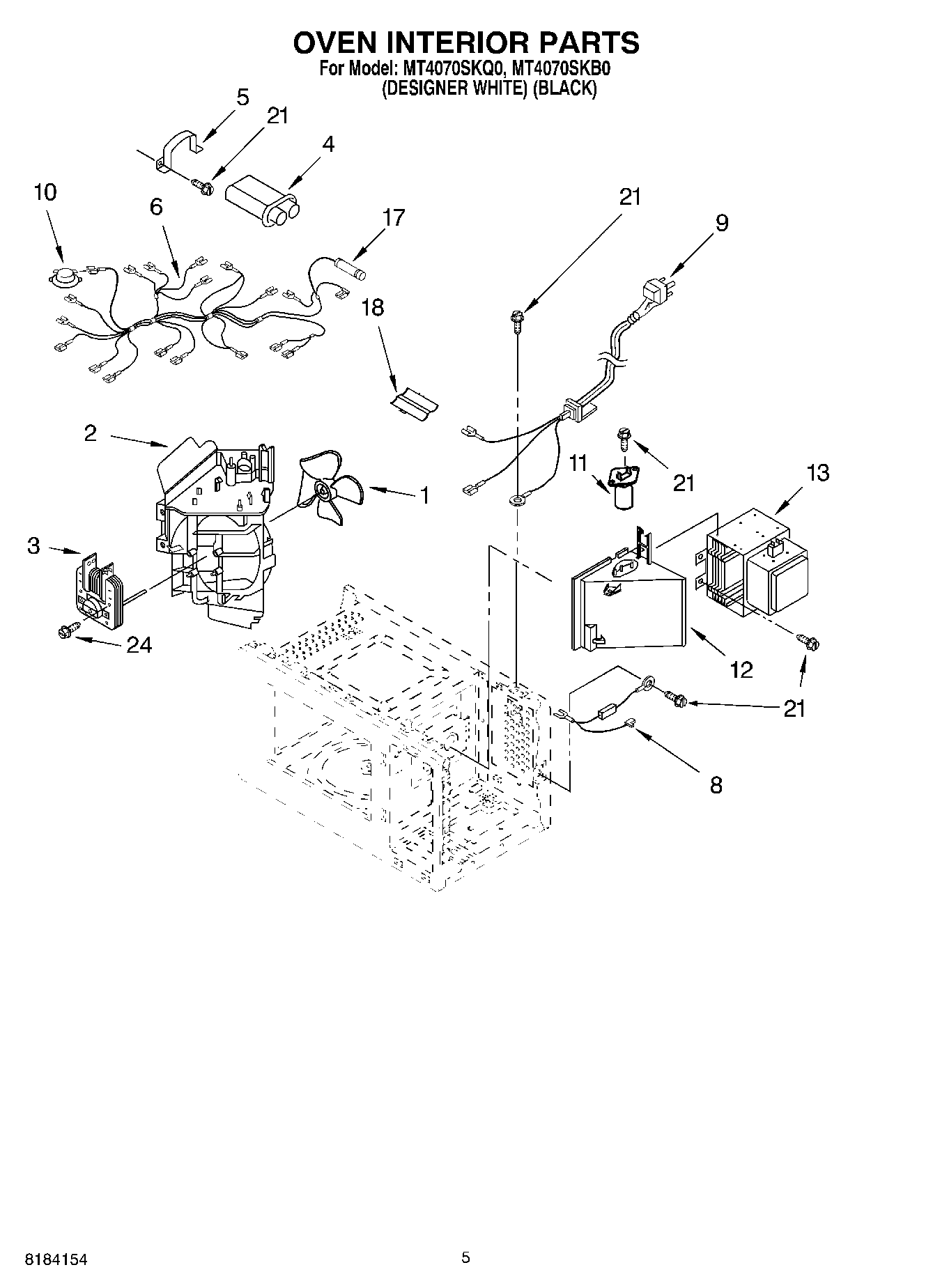 OVEN INTERIOR PARTS
For Model: MT4070SKQ0, MT4070SKB0
(DESIGNER WHITE) (BLACK)

5
21
4
10
6
17
21
9
18
2
1
11
21
13
3
24
12
21
8

8184154
5