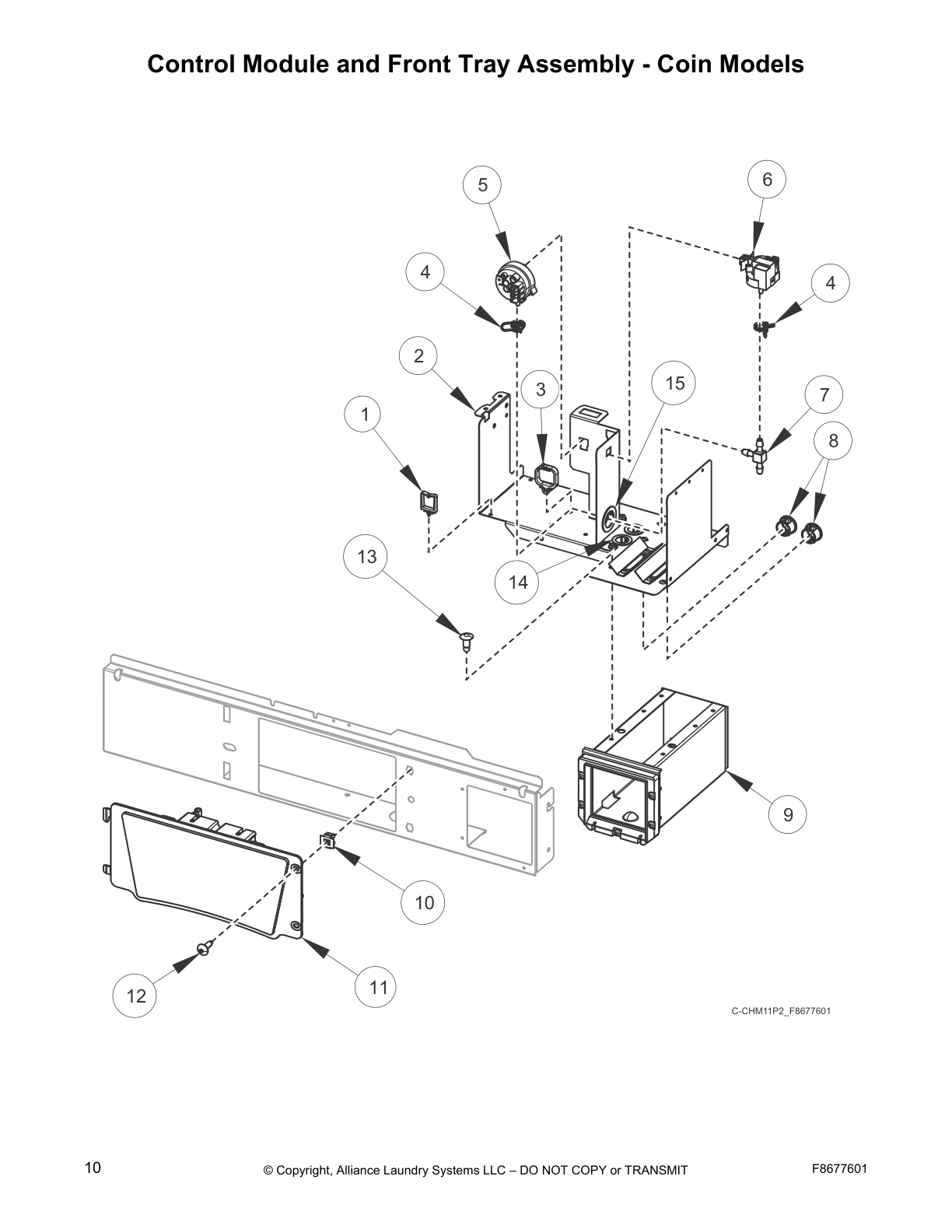 Control Module and Front Tray Assembly - Coin Models

5
6
4
4
2
3
15
7
1
8
13
14
9
10
11
12

C-CHM11P2_F8677601

10
© Copyright, Alliance Laundry Systems LLC – DO NOT COPY or TRANSMIT
F8677601