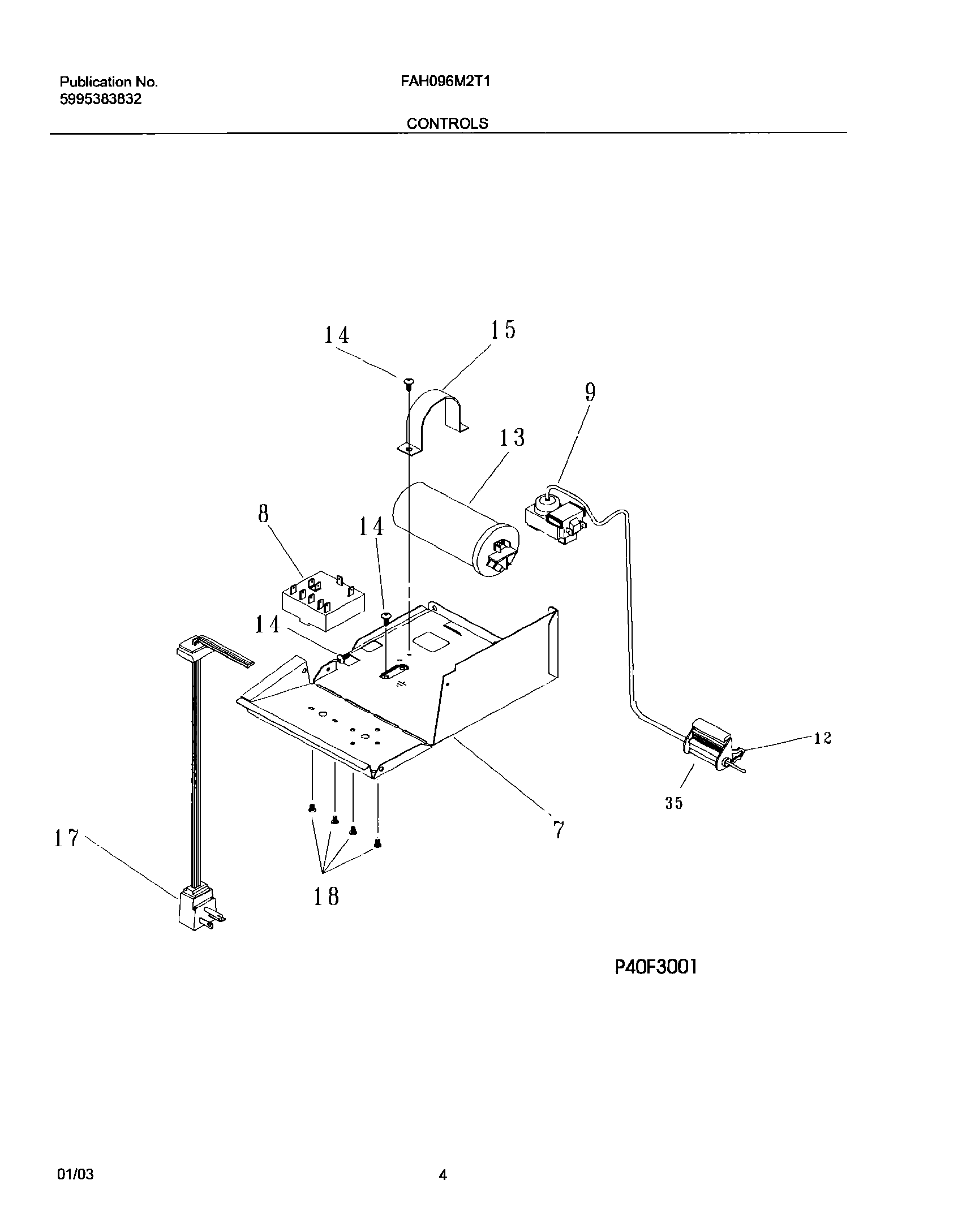 Publication No.
5995383832

FAH096M2T1

CONTROLS

14
15
9
13
8
14
14
12
35
7
17
18

P40F3001

01/03

4