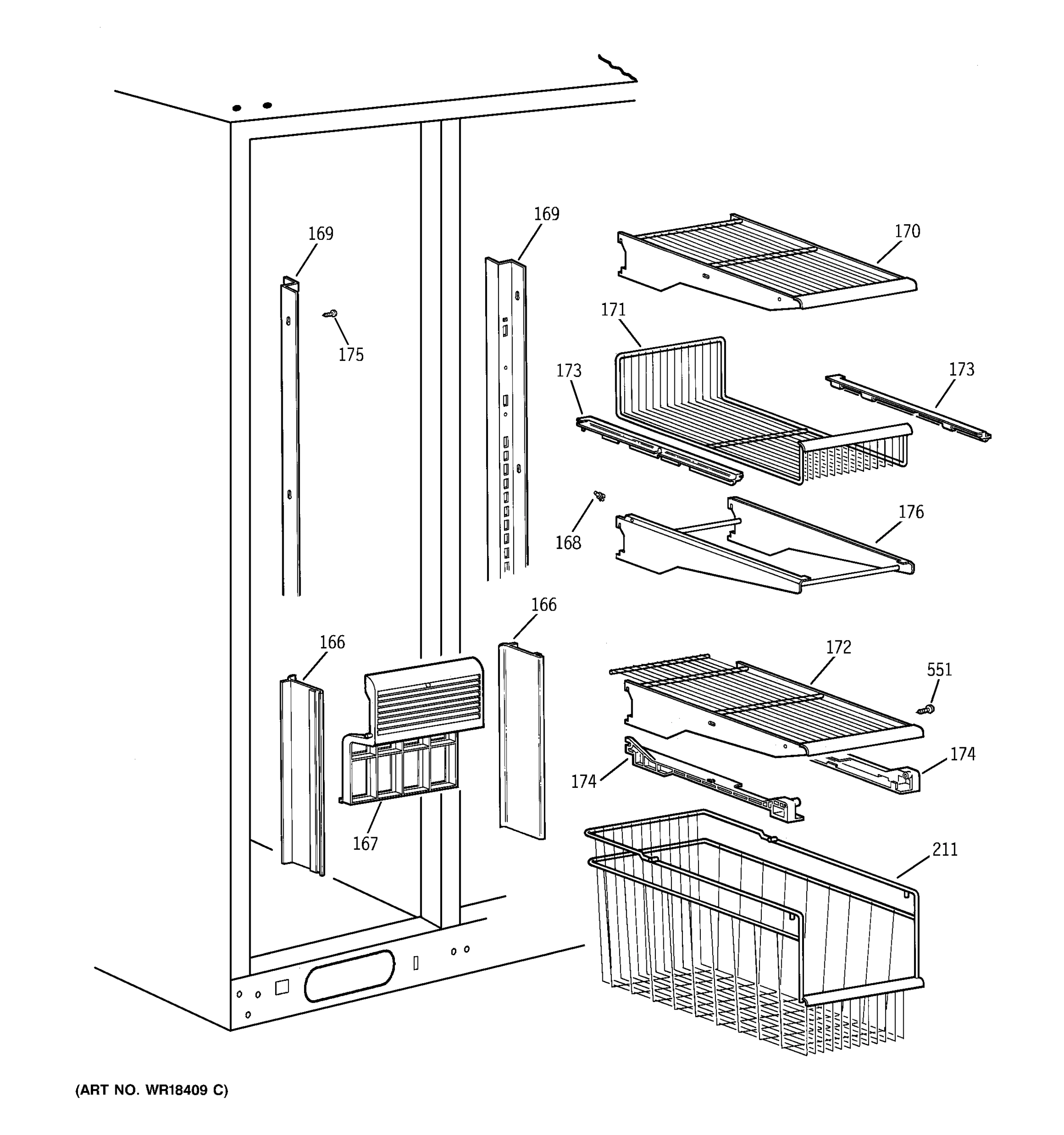 169
169
170
175
171
173
173
168
176
166
166
172
551
174
174
167
211

(ART NO. WR18409 C)