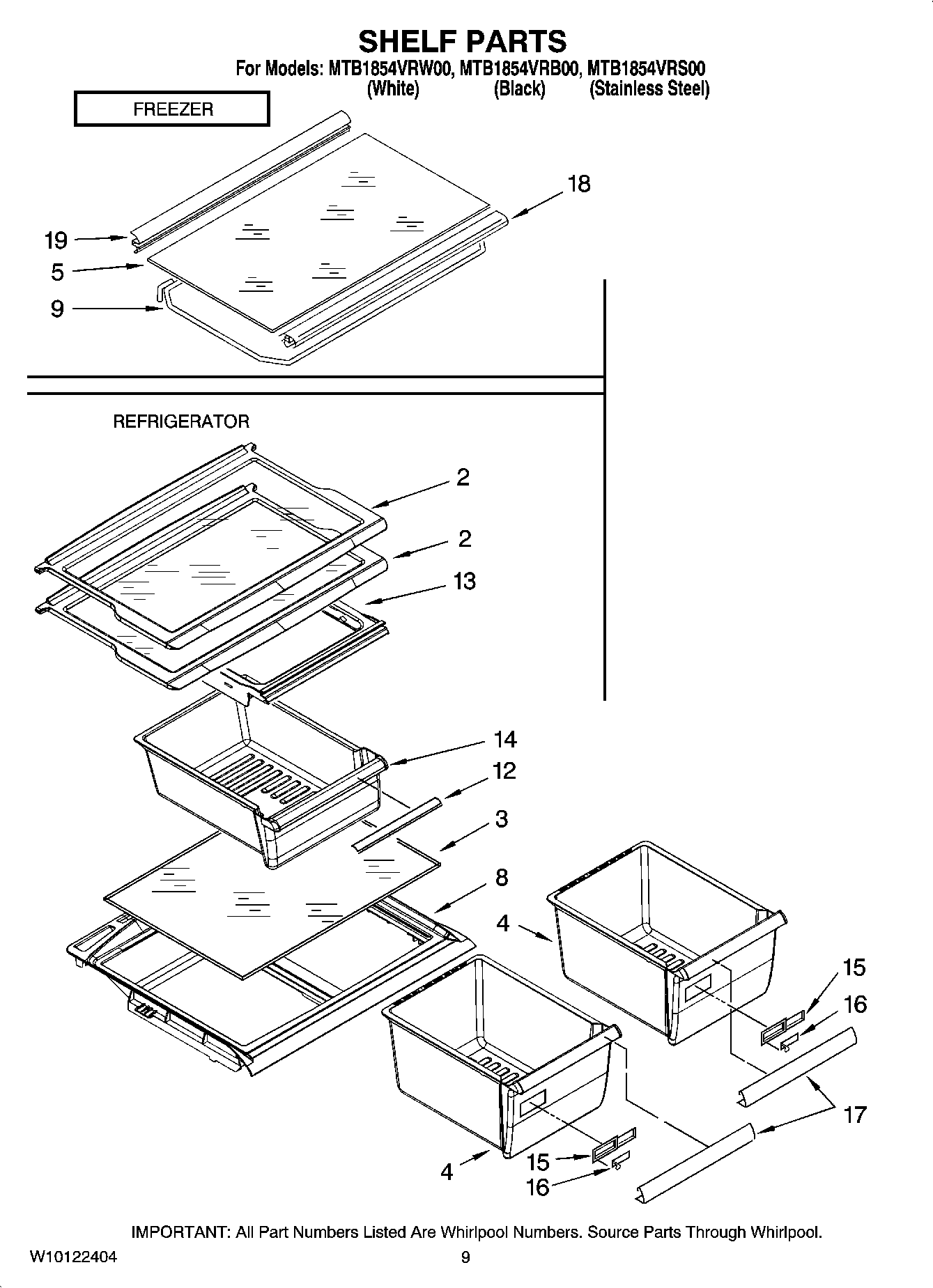 SHELF PARTS

For Models: MTB1854VRW00, MTB1854VRB00, MTB1854VRS00
(White) (Black) (Stainless Steel)

FREEZER

18
19
5
9

REFRIGERATOR

2
2
13
14
12
3
8
4
15
16
17
4
15
16

IMPORTANT: All Part Numbers Listed Are Whirlpool Numbers. Source Parts Through Whirlpool.

W10122404

9