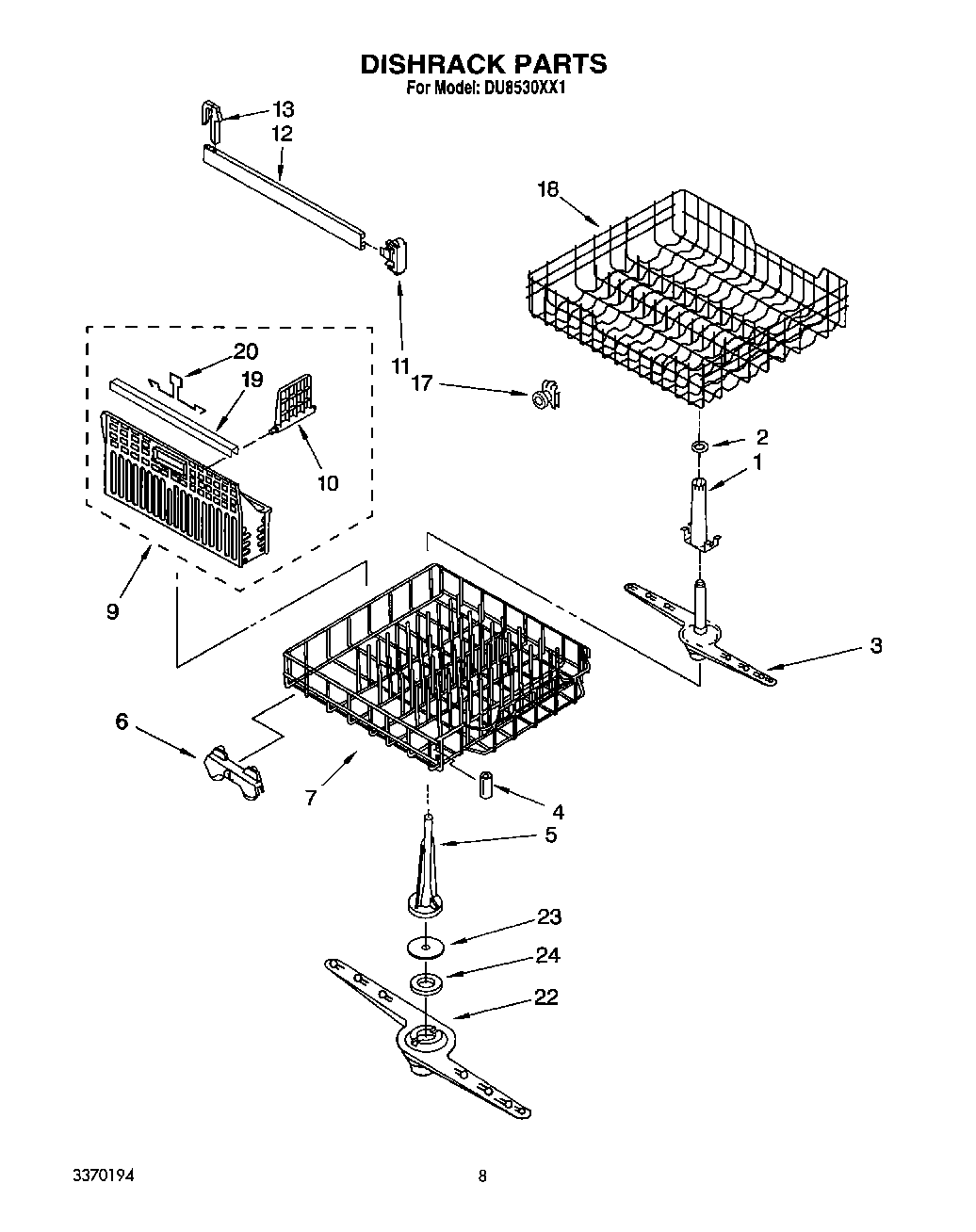 DISHRACK PARTS
For Model: DU8530XX1

13
12
18
20
19
11
17
10
2
1
9
3
6
7
4
5
23
24
22

3370194

8