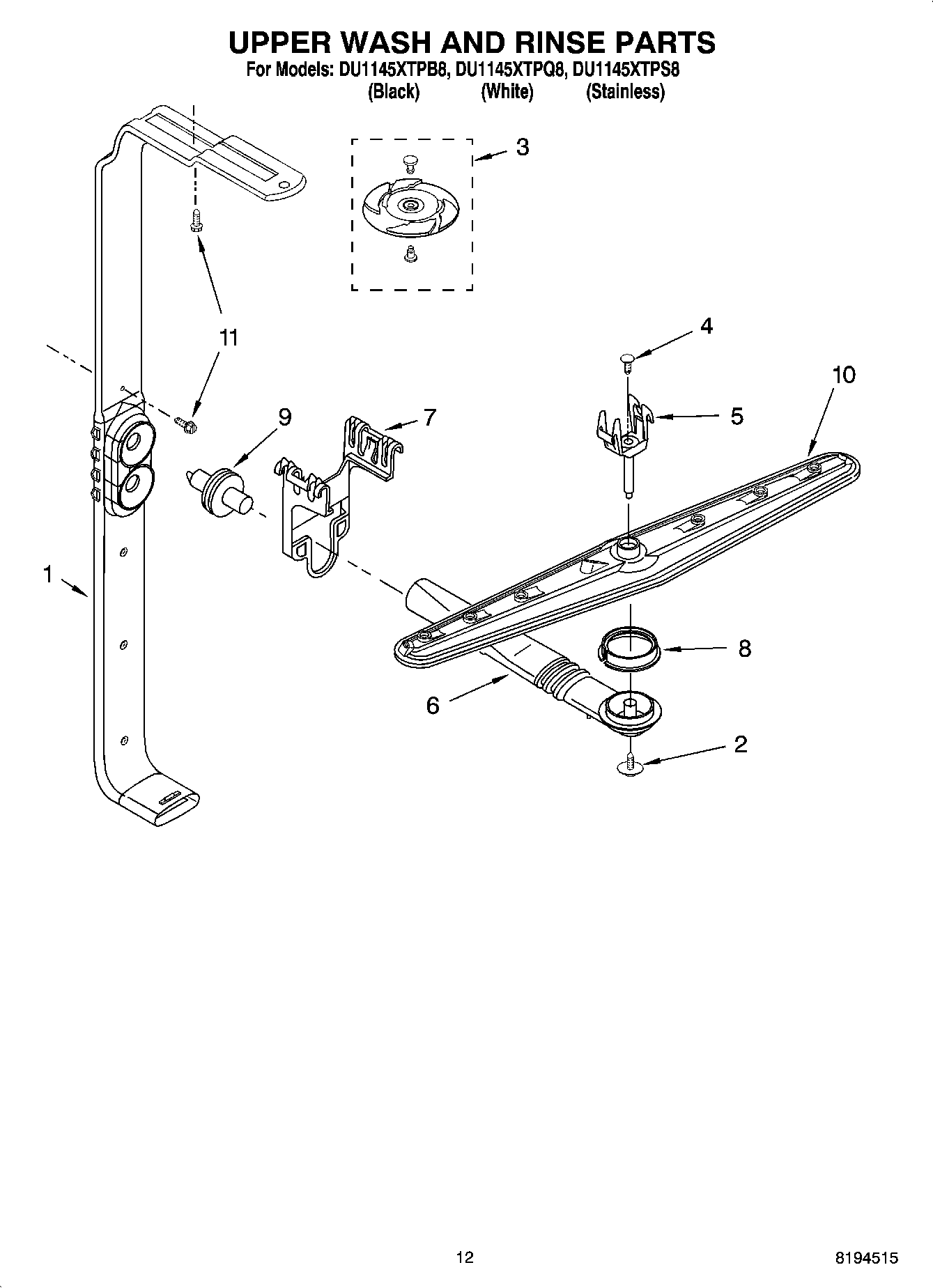 UPPER WASH AND RINSE PARTS

For Models: DU1145XTPB8, DU1145XTPQ8, DU1145XTPS8
(Black) (White) (Stainless)

3

11

4

10

9

7

5

1

8

6

2

12

8194515