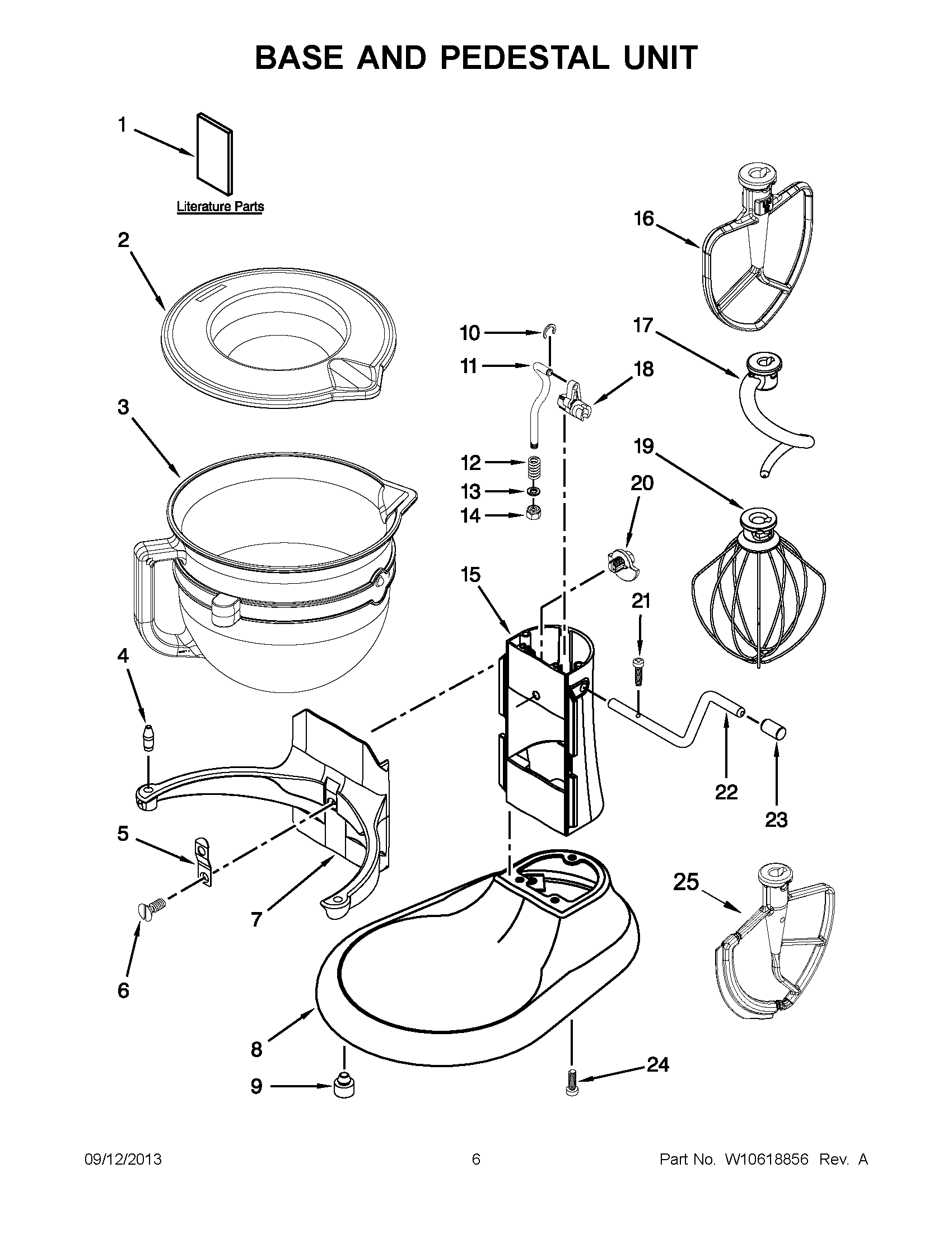 BASE AND PEDESTAL UNIT

1

Literature Parts

2

3

4

5

6

7

8

9

10

11

12

13

14

15

16

17

18

19

20

21

22

23

24

25

09/12/2013

6

Part No. W10618856 Rev. A