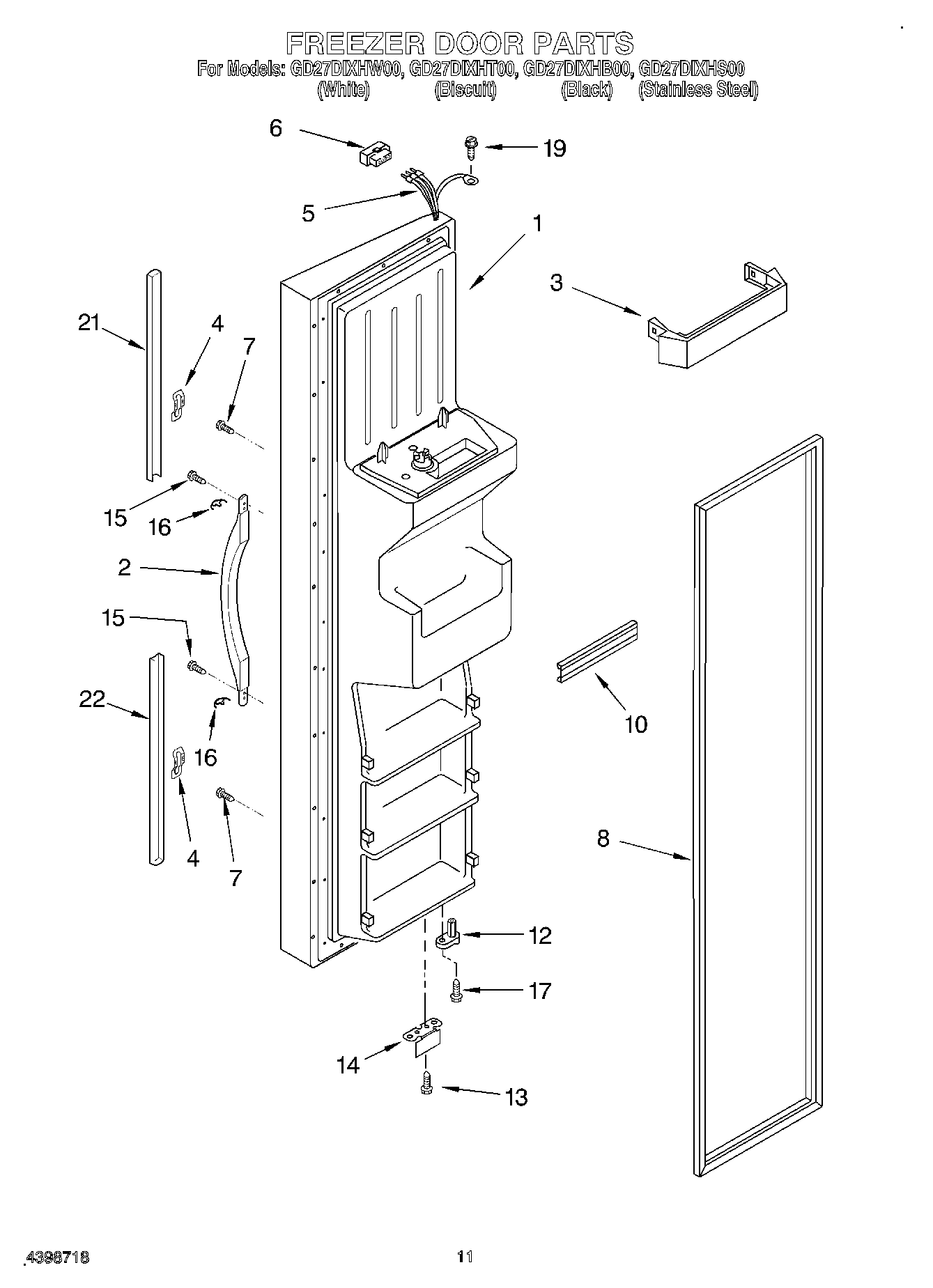 FREEZER DOOR PARTS
For Models: GD27DIXHW00, GD27DIXHT00, GD27DIXHB00, GD27DIXHS00
(White) (Biscuit) (Black) (Stainless Steel)

6
19
5
1
3
21
4
7
15
16
2
15
22
16
4
7
10
8
12
17
14
13

4398718
11