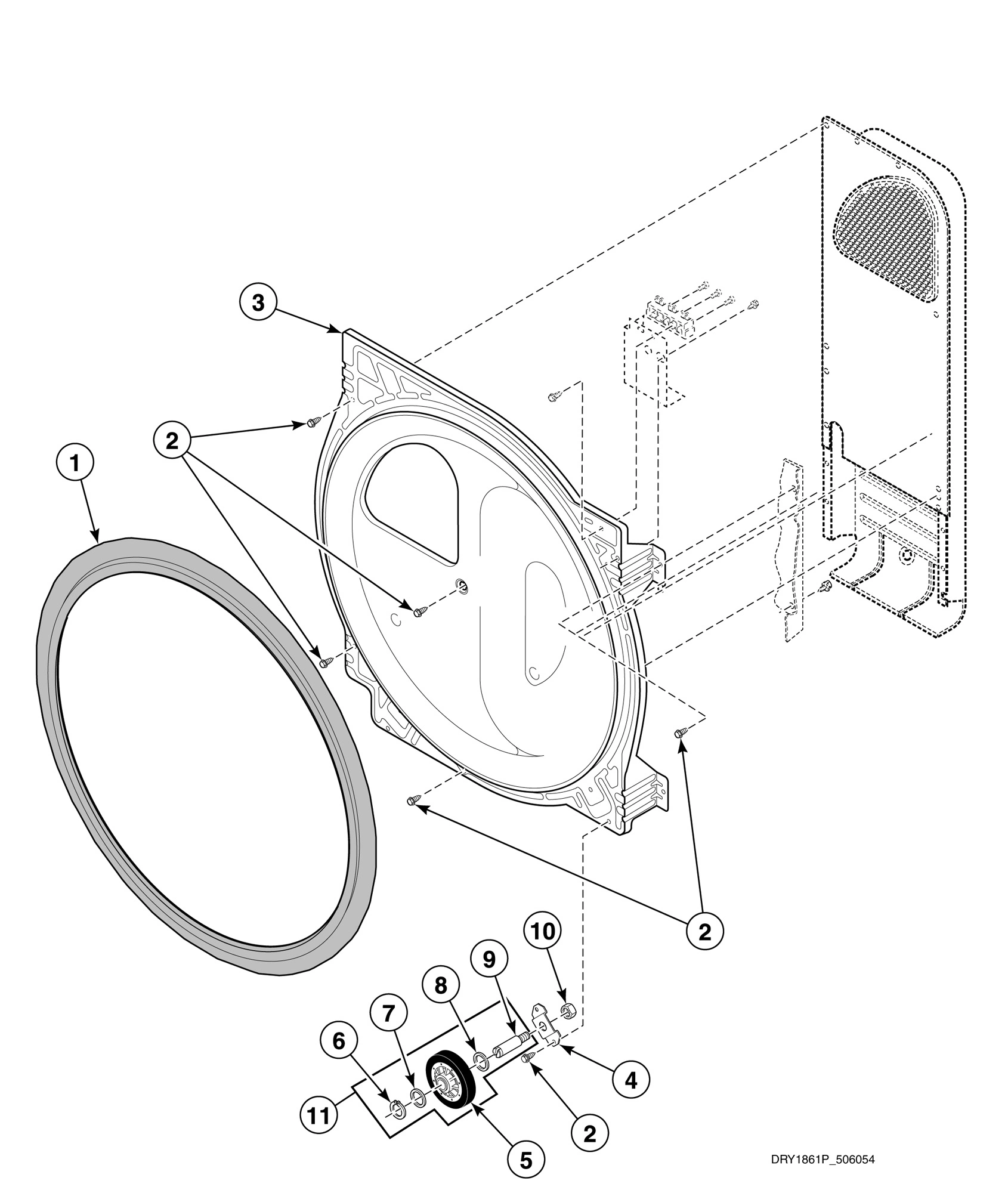 3

2

1

2

10

9

8

7

6

4

11

2

5

DRY1861P_506054