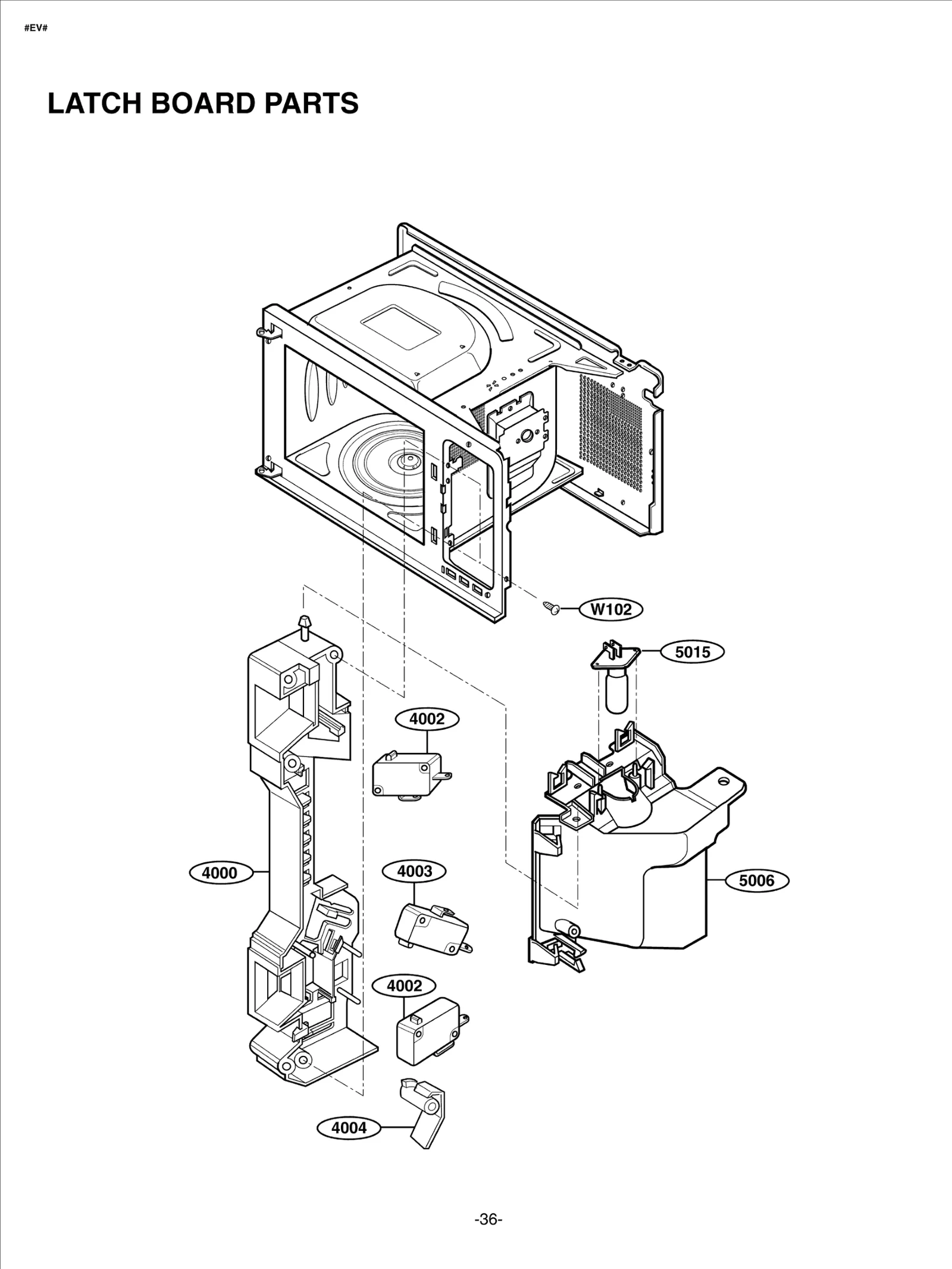 #EV#

LATCH BOARD PARTS

W102

5015

4002

4000

4003

5006

4002

4004

-36-