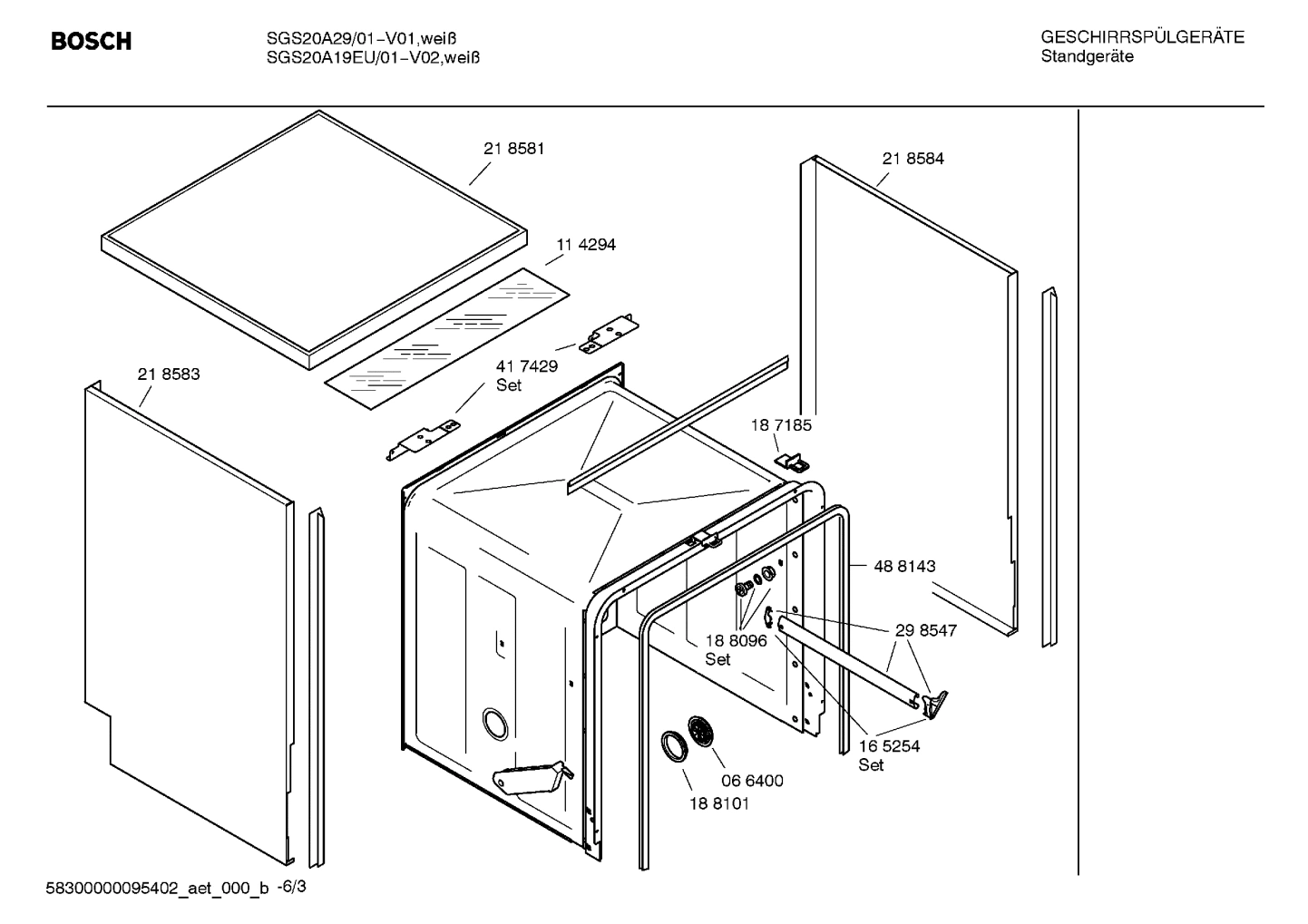 BOSCH

SGS20A29/01-V01,weiß
SGS20A19EU/01-V02,weiß

GESCHIRRSPÜLGERÄTE
Standgeräte

21 8581

21 8584

11 4294

21 8583

41 7429
Set

18 7185

48 8143

29 8547

18 8096
Set

16 5254
Set

06 6400

18 8101

58300000095402_aet_000_b -6/3