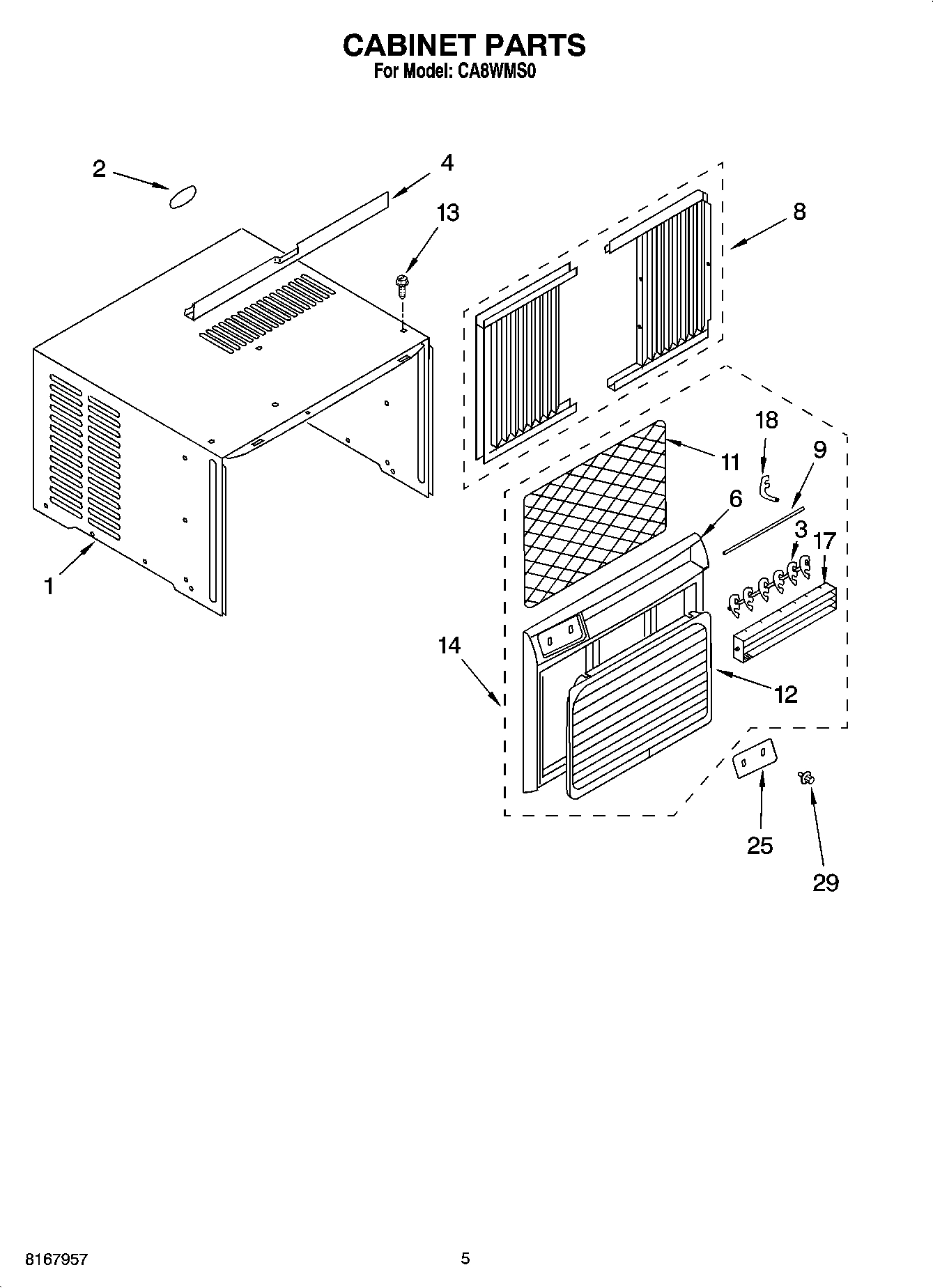 CABINET PARTS
For Model: CA8WMS0

2
4
13
8
18
9
11
6
3
17
1
14
12
25
29

8167957

5