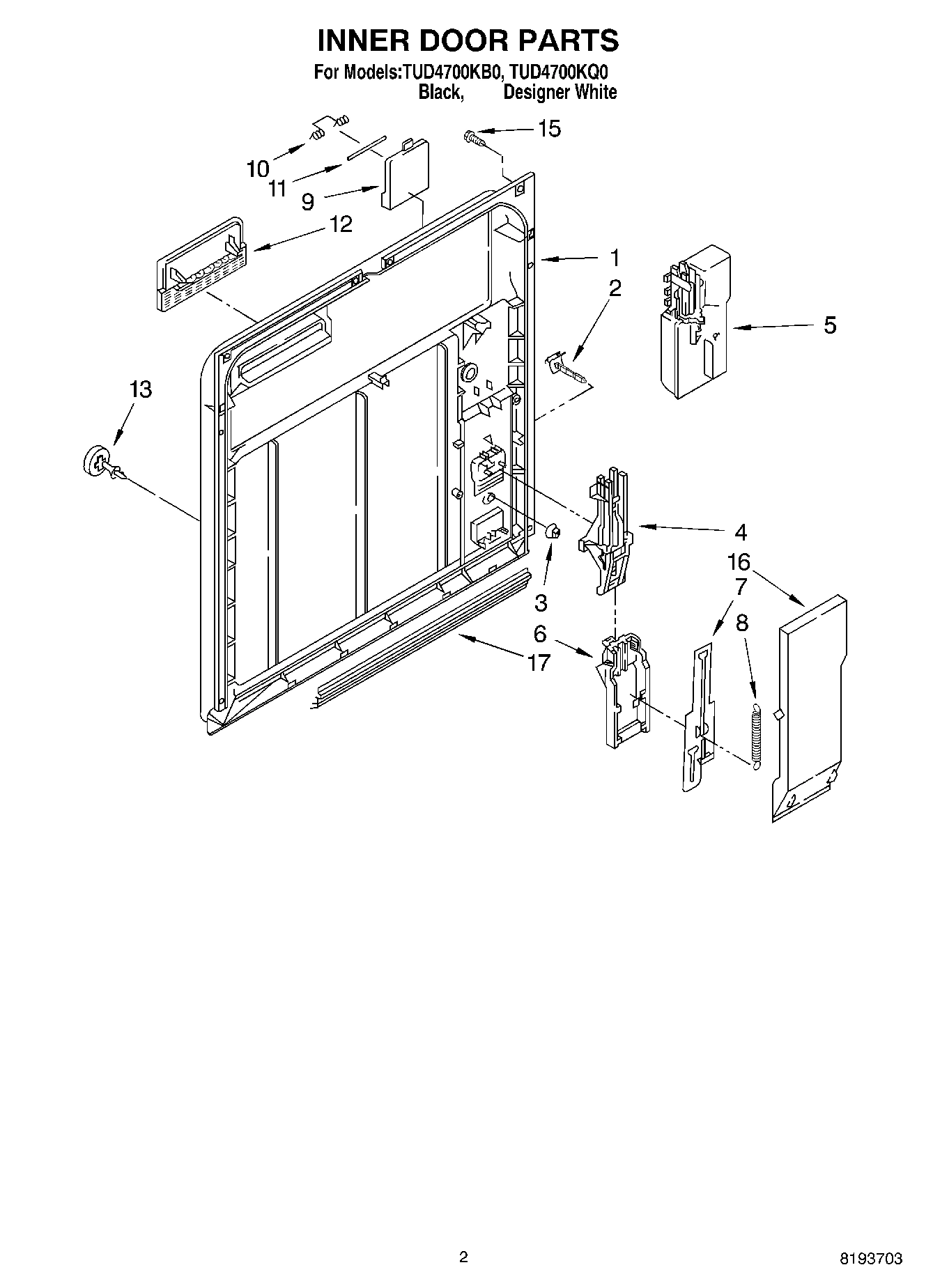 INNER DOOR PARTS
For Models:TUD4700KB0, TUD4700KQ0
Black, Designer White

15
10
11
9
12
1
2
5
13
4
16
3
7
8
6
17

2

8193703