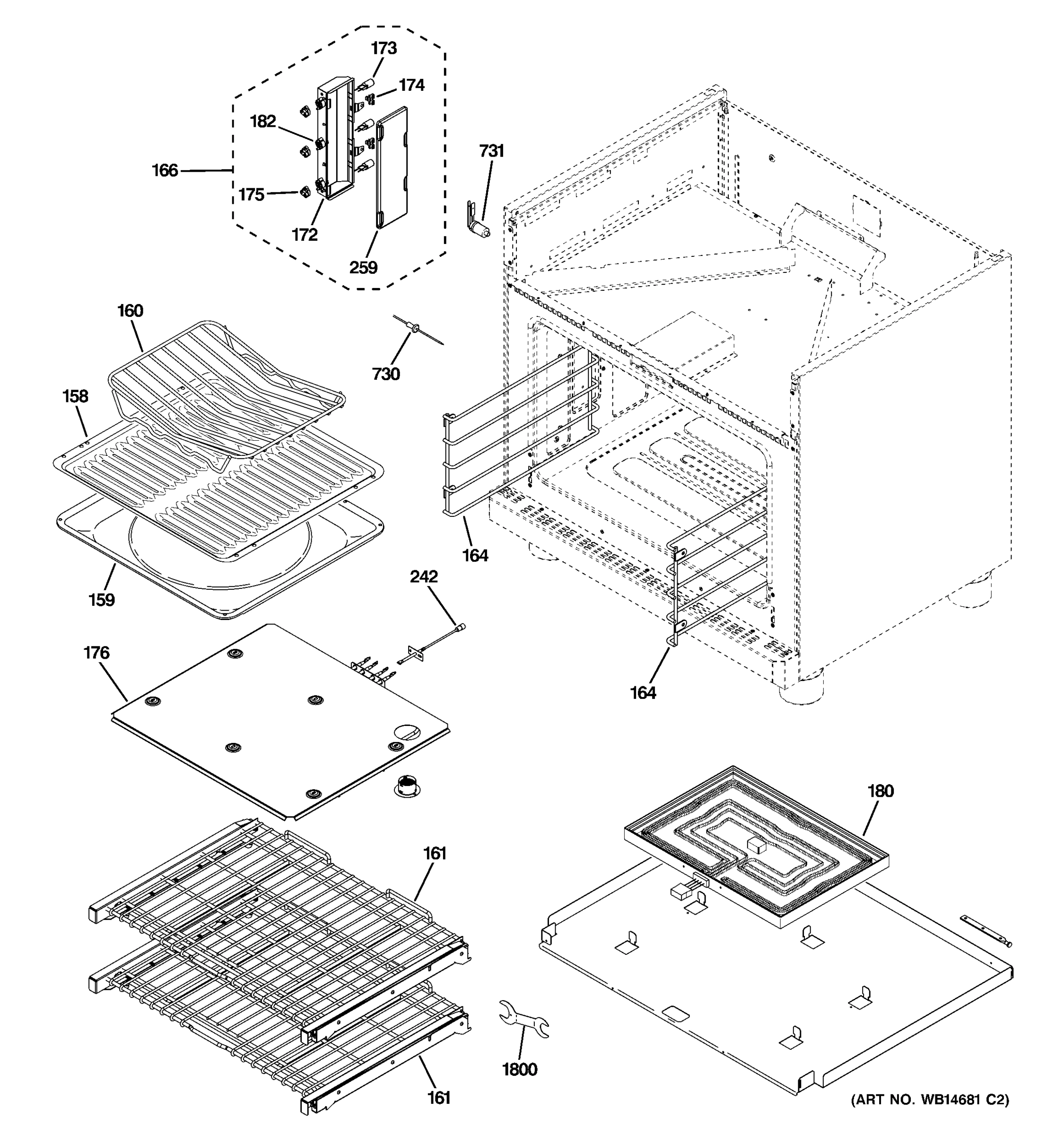 173
174
182
166
175
172
259
731
160
730
158
164
159
242
176
164
180
161
1800
161
(ART NO. WB14681 C2)