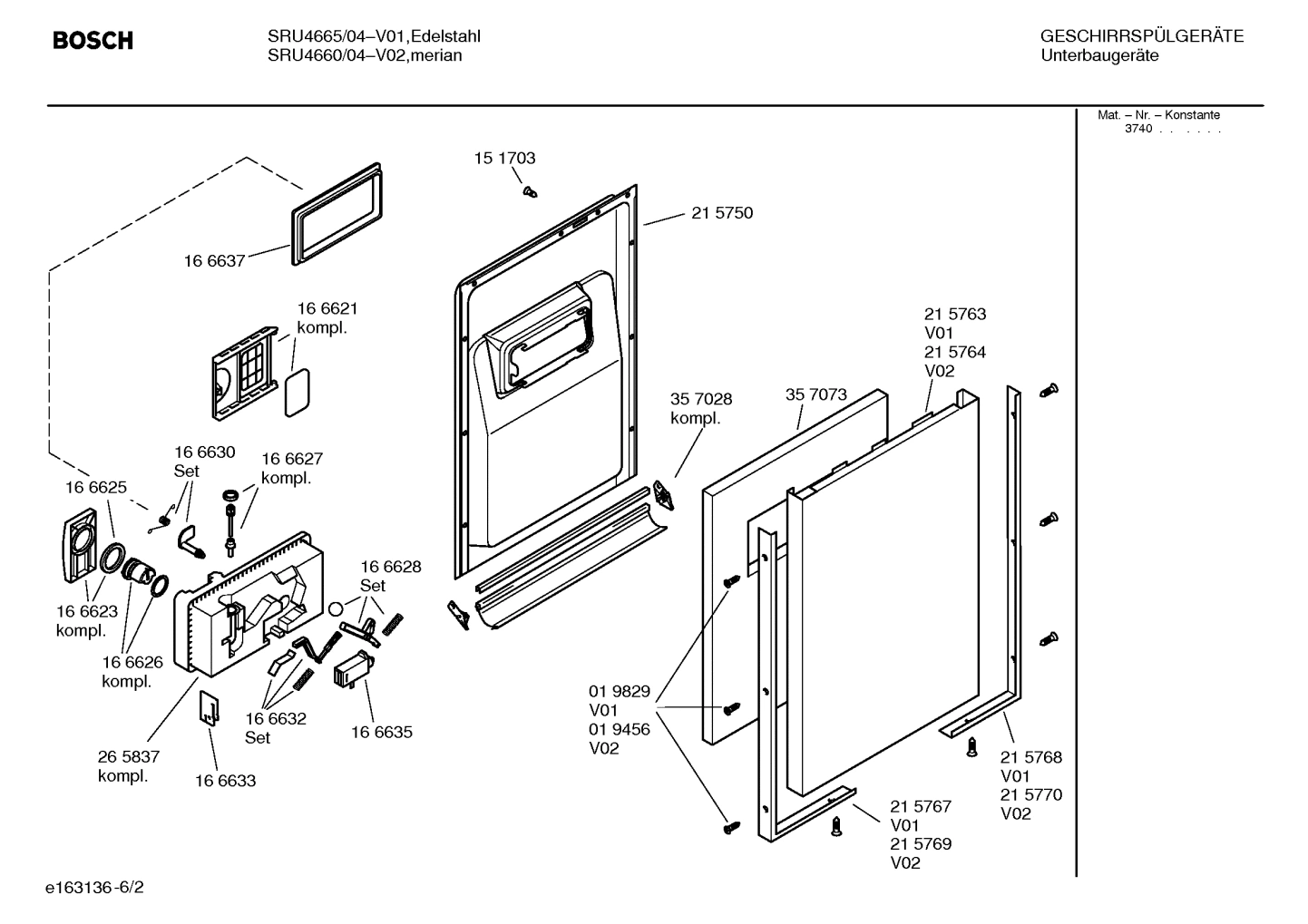 BOSCH

SRU4665/04–V01,Edelstahl
SRU4660/04–V02,merian

GESCHIRRSPÜLGERÄTE
Unterbaugeräte

Mat. – Nr. – Konstante
3740 . . . . . .

15 1703

21 5750

16 6637

16 6621
kompl.

21 5763
V01
21 5764
V02

35 7028
kompl.

35 7073

16 6630
Set

16 6627
kompl.

16 6625

16 6628
Set

16 6623
kompl.

16 6626
kompl.

01 9829
V01
01 9456
V02

16 6632
Set

16 6635

26 5837
kompl.

16 6633

21 5768
V01
21 5770
V02

21 5767
V01
21 5769
V02

e163136-6/2