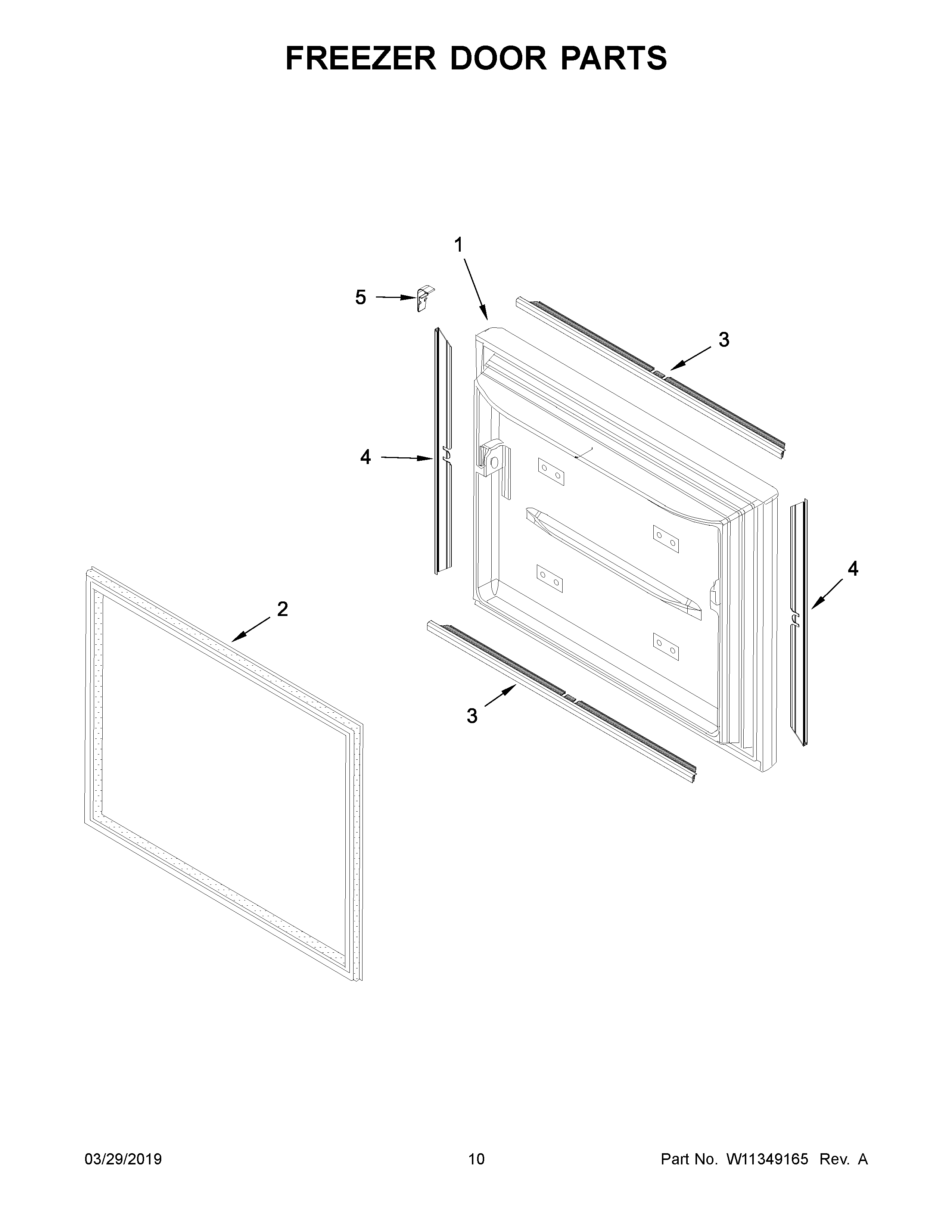 FREEZER DOOR PARTS

1

5

3

4

4

2

3

03/29/2019

10

Part No. W11349165 Rev. A