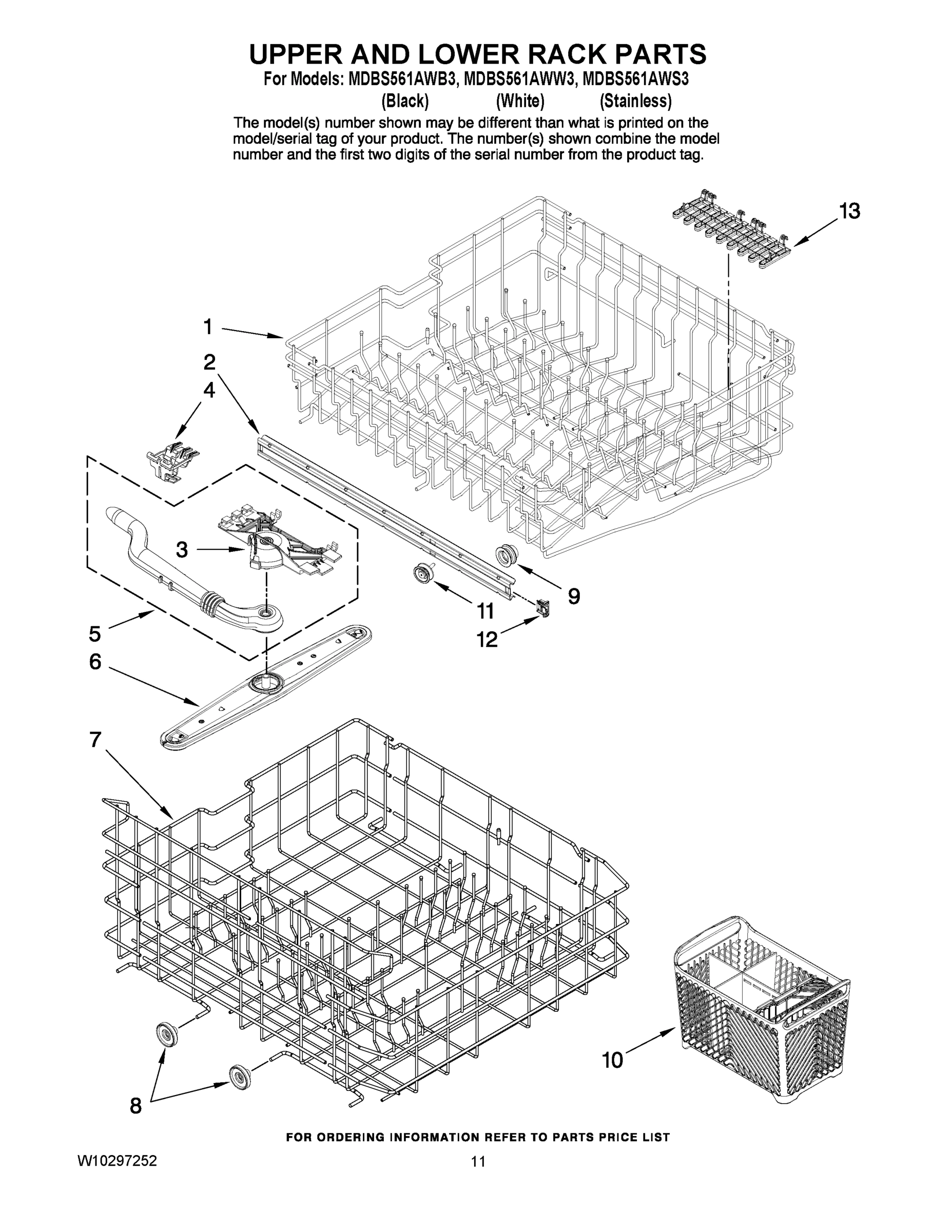 UPPER AND LOWER RACK PARTS

For Models: MDBS561AWB3, MDBS561AWW3, MDBS561AWS3
(Black) (White) (Stainless)

The model(s) number shown may be different than what is printed on the model/serial tag of your product. The number(s) shown combine the model number and the first two digits of the serial number from the product tag.

13
1
2
4
3
9
11
12
5
6
7
10
8

FOR ORDERING INFORMATION REFER TO PARTS PRICE LIST

W10297252 11