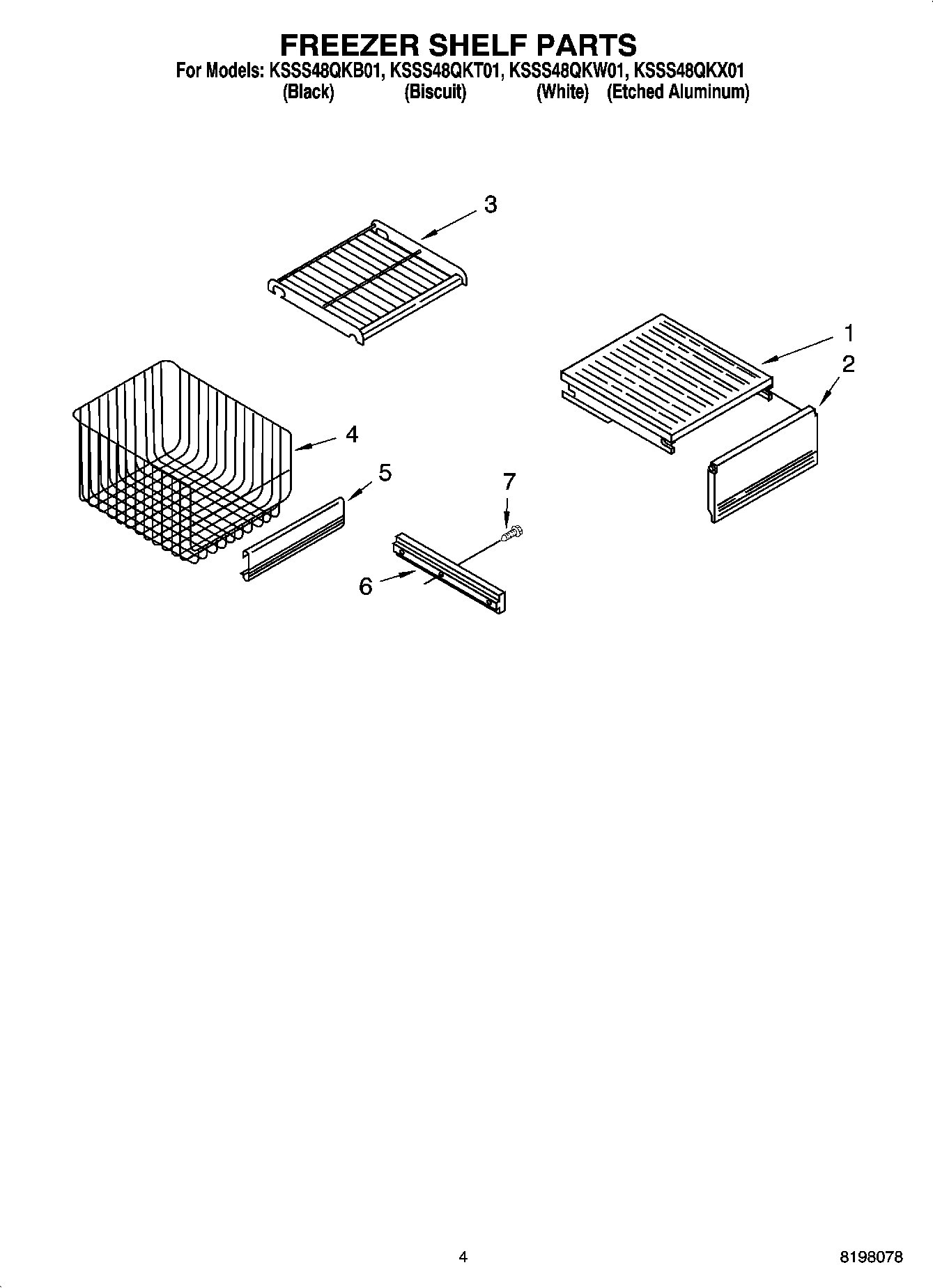 FREEZER SHELF PARTS
For Models: KSSS48QKB01, KSSS48QKT01, KSSS48QKW01, KSSS48QKX01
(Black) (Biscuit) (White) (Etched Aluminum)

3

1

2

4

5

7

6

4

8198078