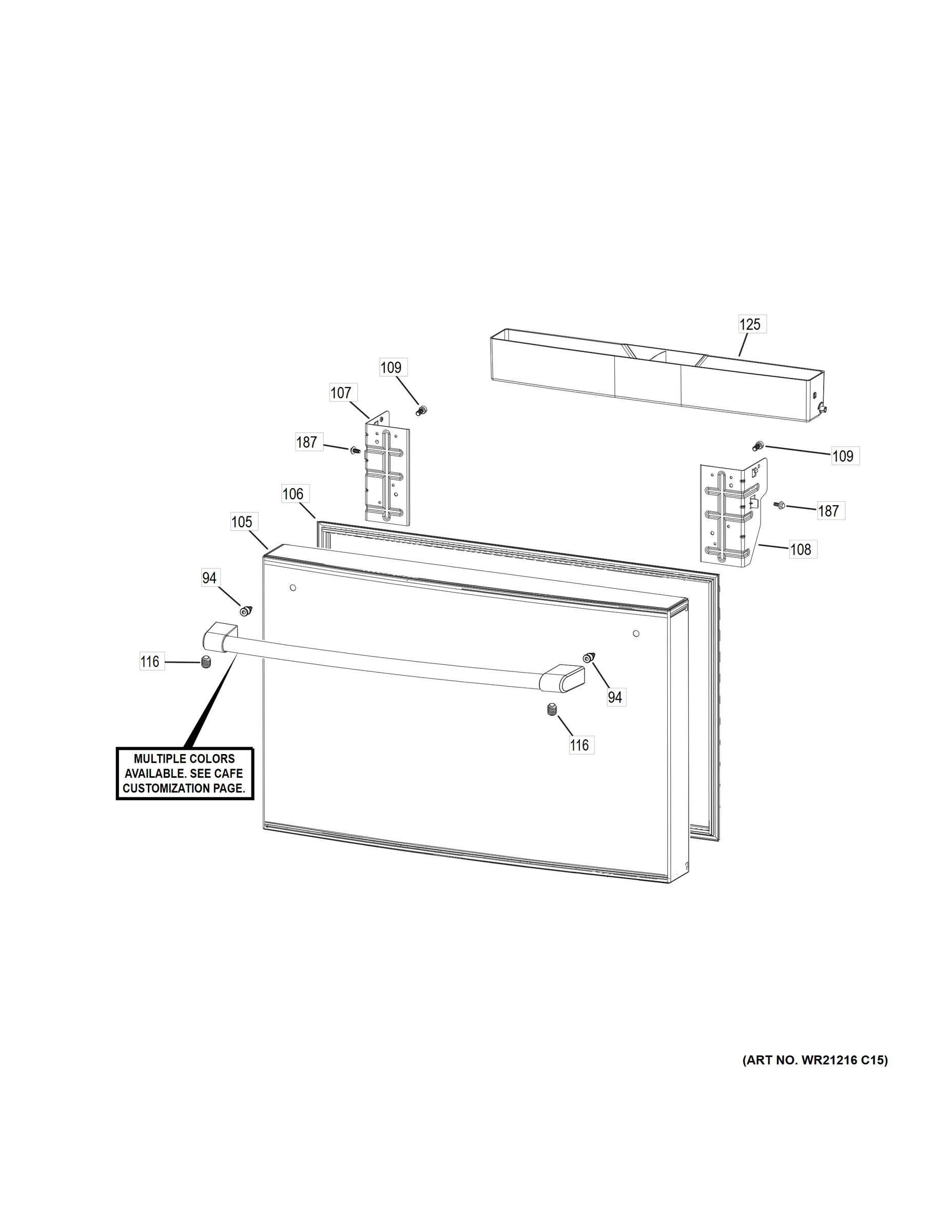 125

109

107

187

109

106

187

105

108

94

116

94

116

MULTIPLE COLORS AVAILABLE. SEE CAFE CUSTOMIZATION PAGE.

(ART NO. WR21216 C15)