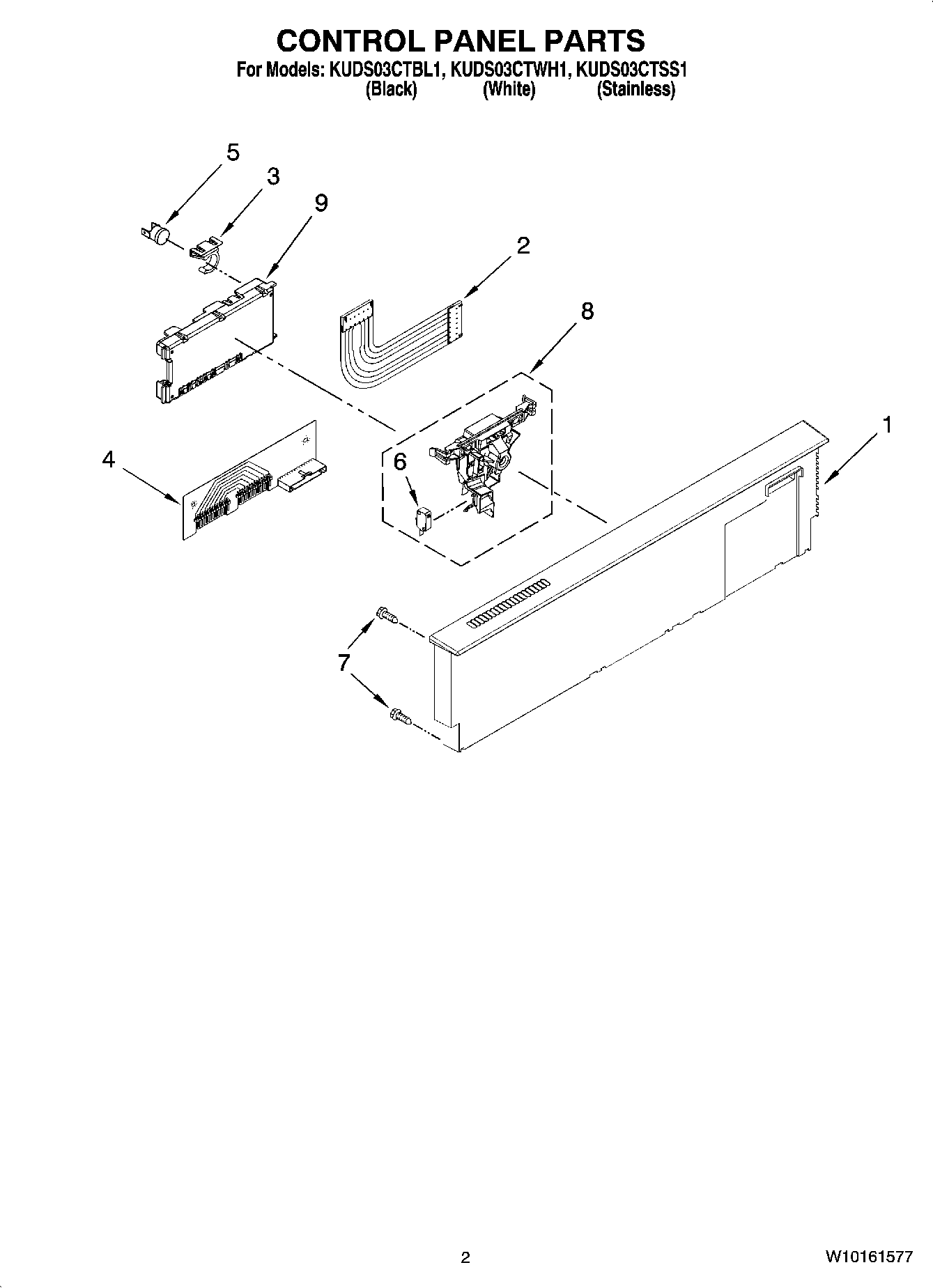 CONTROL PANEL PARTS

For Models: KUDS03CTBL1, KUDS03CTWH1, KUDS03CTSS1
(Black) (White) (Stainless)

5

3

9

2

8

1

4

6

7

2

W10161577