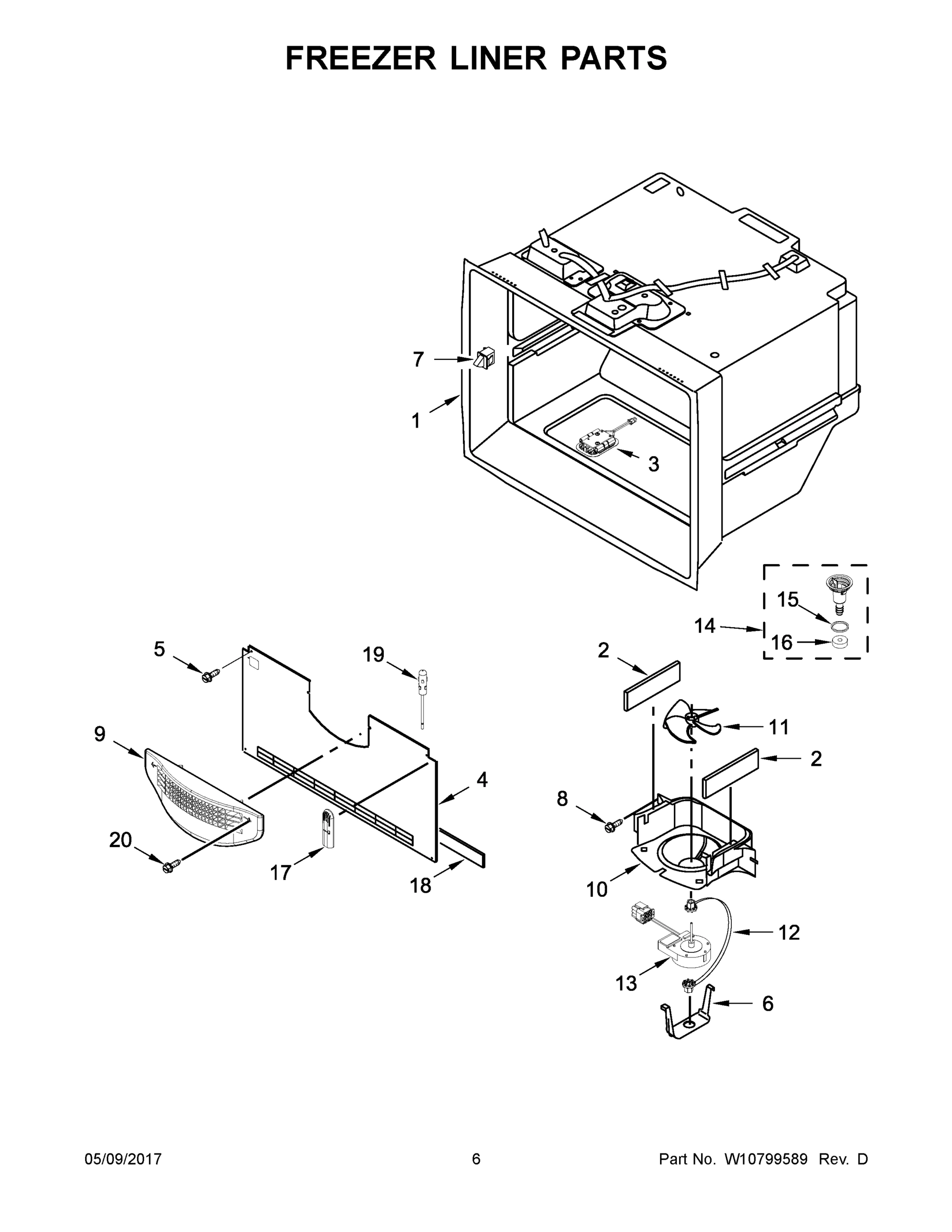 FREEZER LINER PARTS

7

1

3

15

14

16

5

19

2

9

11

2

4

8

20

17

18

10

12

13

6

05/09/2017

6

Part No. W10799589 Rev. D