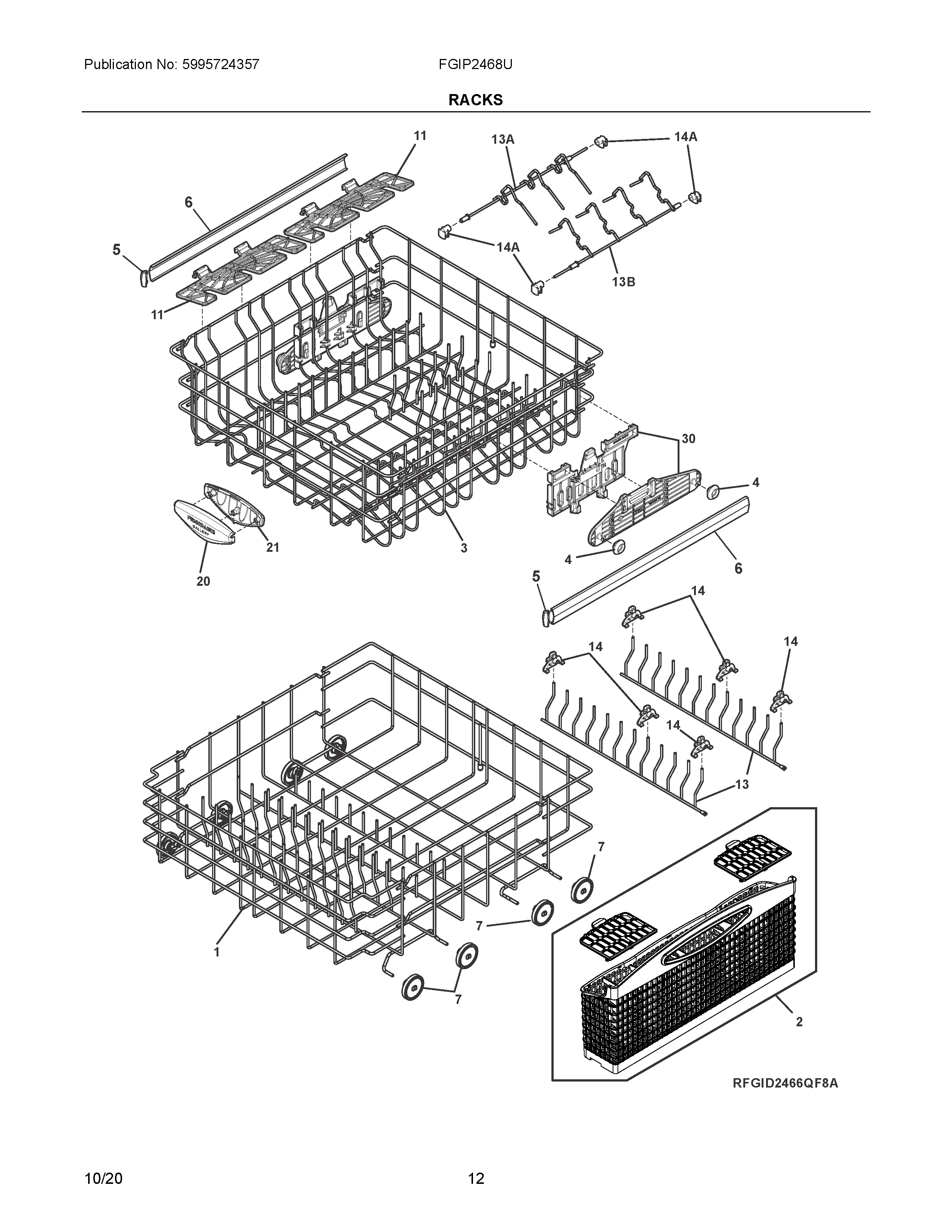 Publication No: 5995724357

FGIP2468U

RACKS

11
13A
14A
6
5
14A
13B
11
30
4
21
3
4
6
20
5
14
14
14
14
13
7
7
1
7
2

RFGID2466QF8A

10/20

12