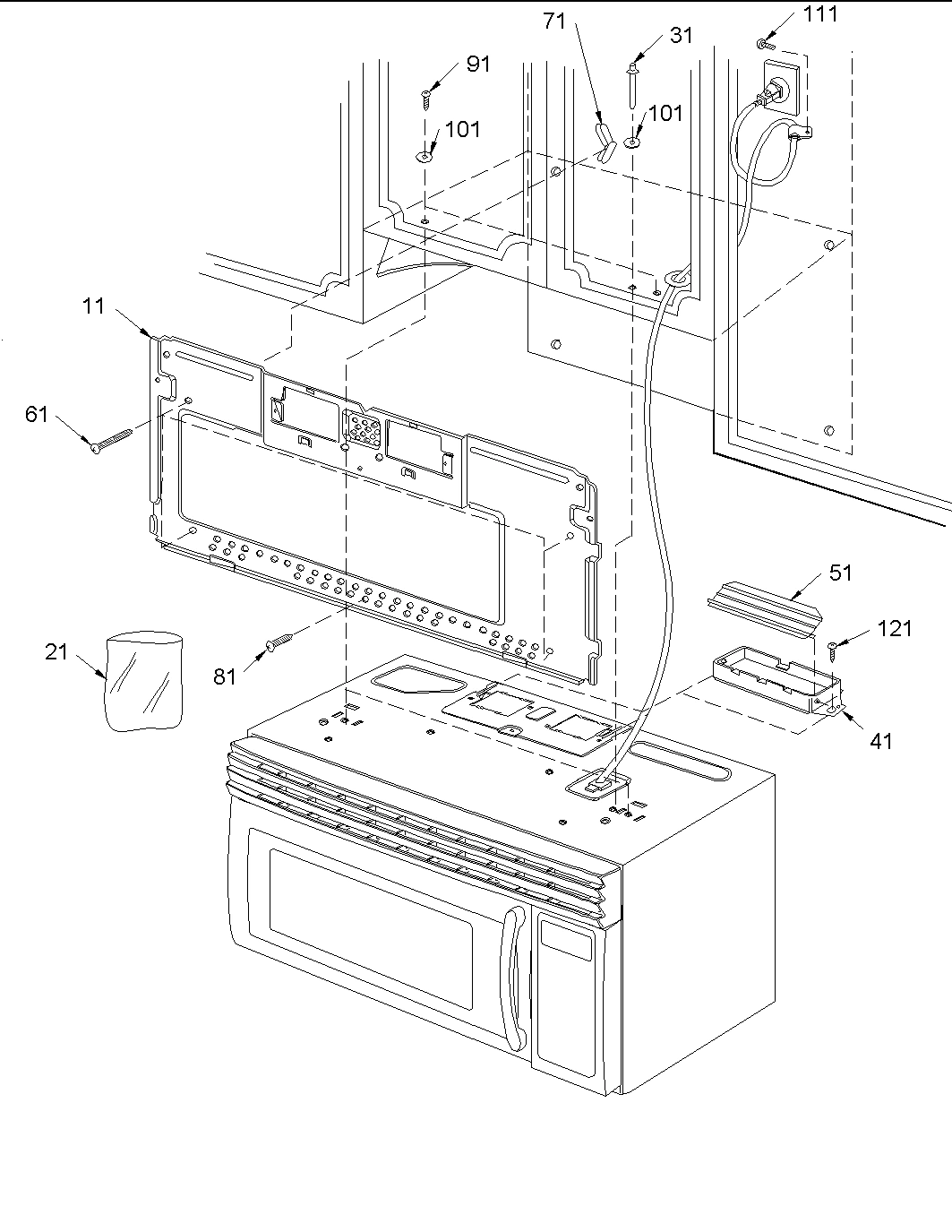 71
31
111
91
101
101
11
61
51
121
21
81
41